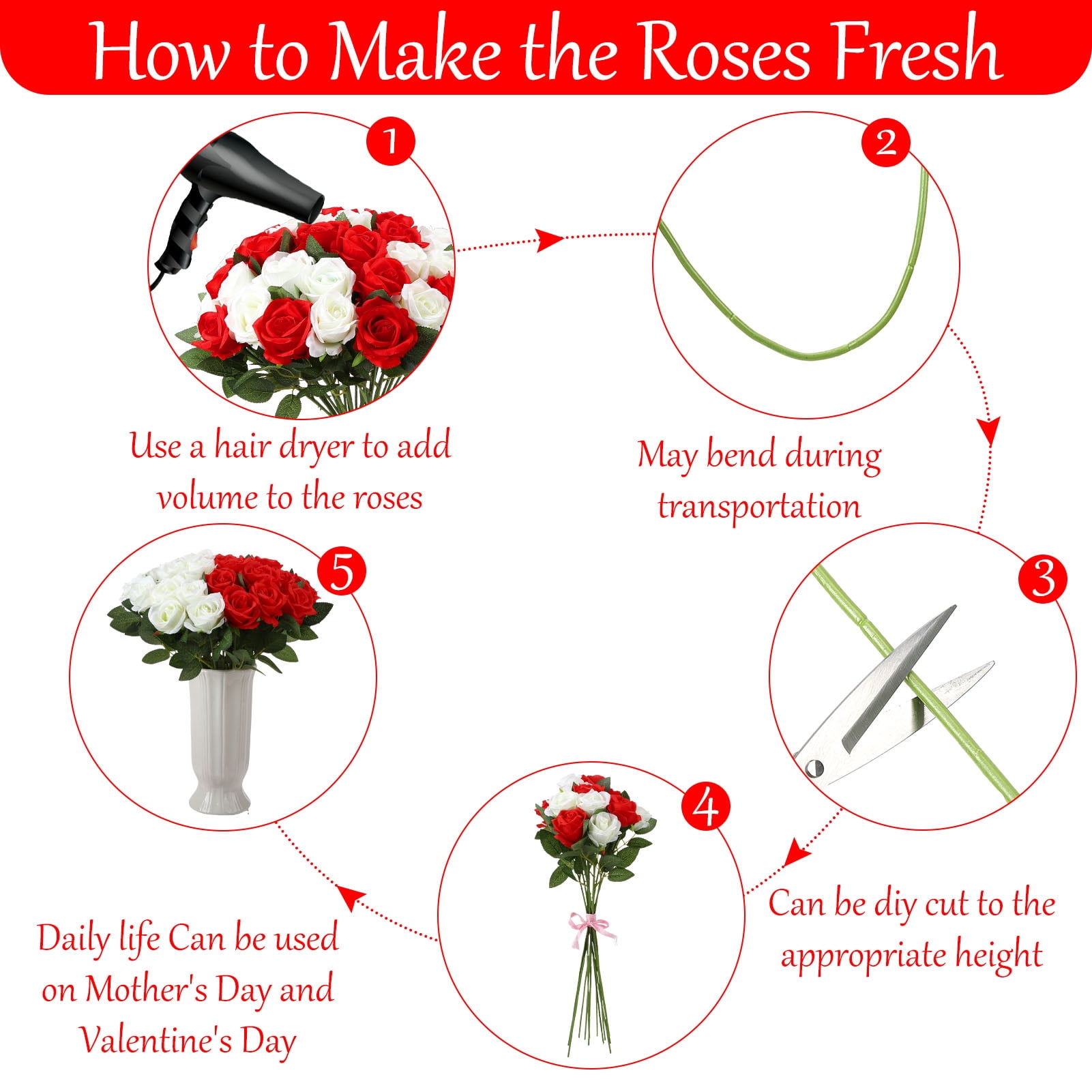 How to Make the Roses Fresh

1

Use a hair dryer to add volume to the roses

2

May bend during transportation

3

Can be diy cut to the appropriate height

4

5

Daily life Can be used on Mother's Day and Valentine's Day