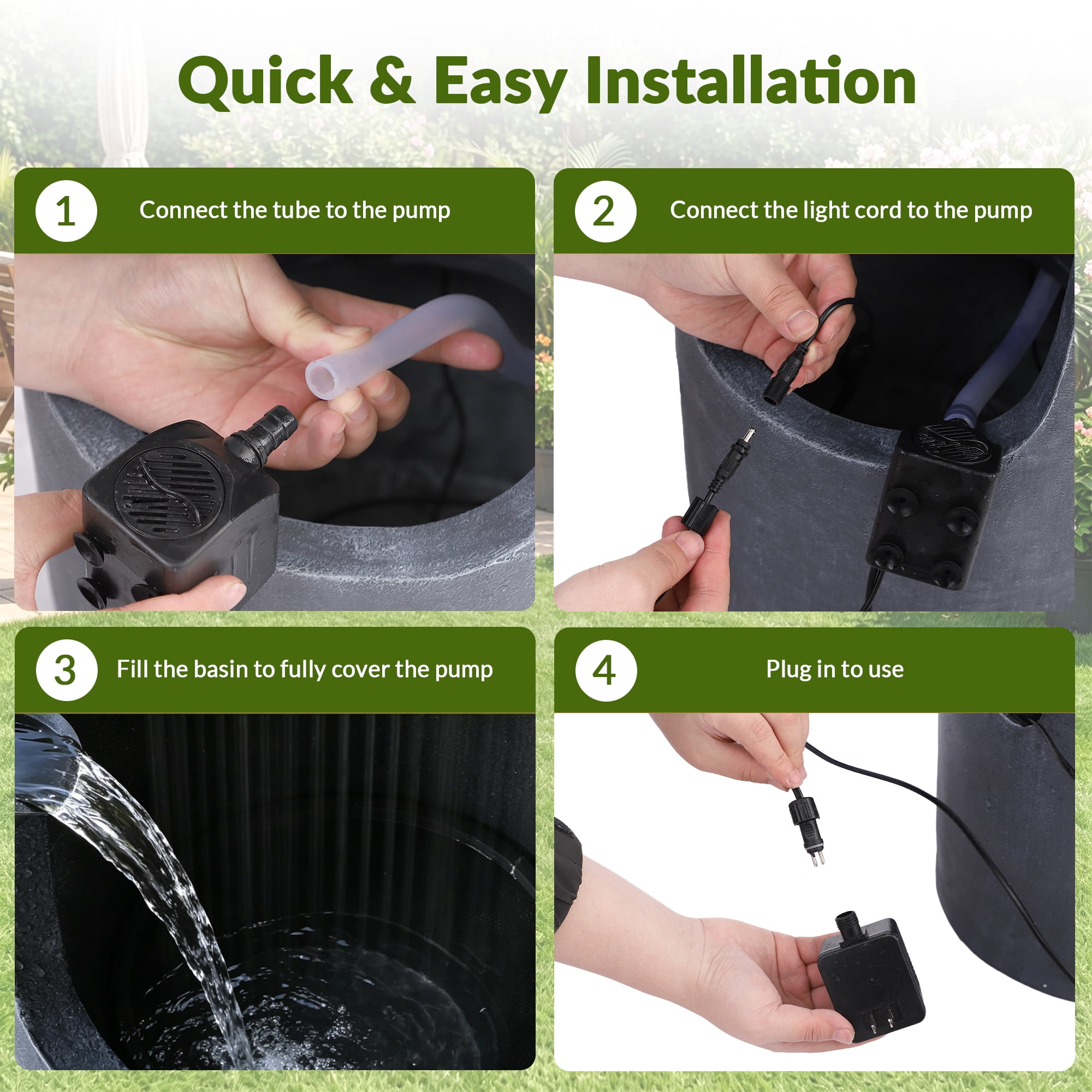 Quick & Easy Installation

1

Connect the tube to the pump

2

Connect the light cord to the pump

3

Fill the basin to fully cover the pump

4

Plug in to use