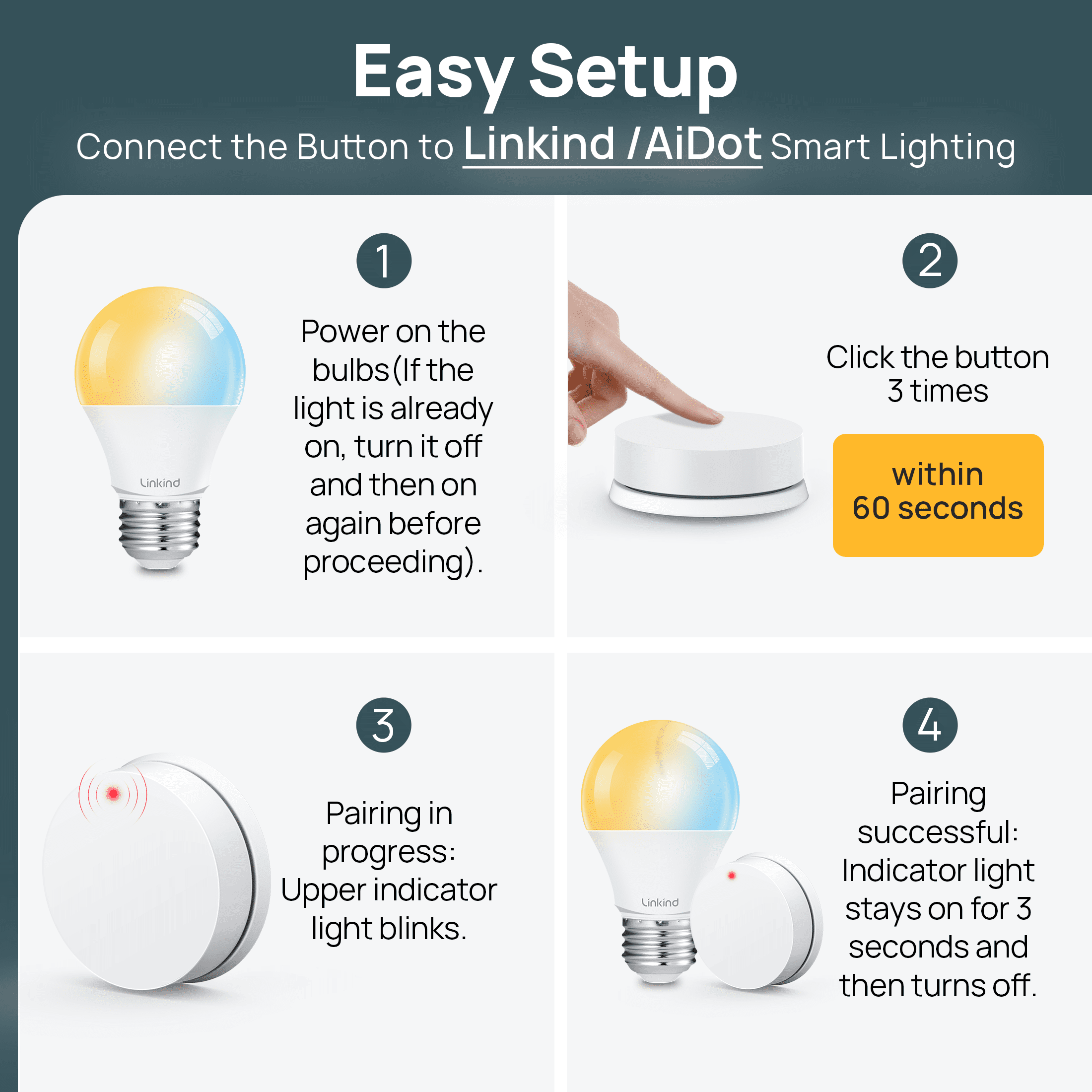 Easy Setup

Connect the Button to Linkind /AiDot Smart Lighting

1

Linkind

Power on the bulbs(If the light is already on, turn it off and then on again before proceeding).

2

Click the button 3 times

within 60 seconds

3

Pairing in progress: Upper indicator light blinks.

4

Linkind

Pairing successful: Indicator light stays on for 3 seconds and then turns off.