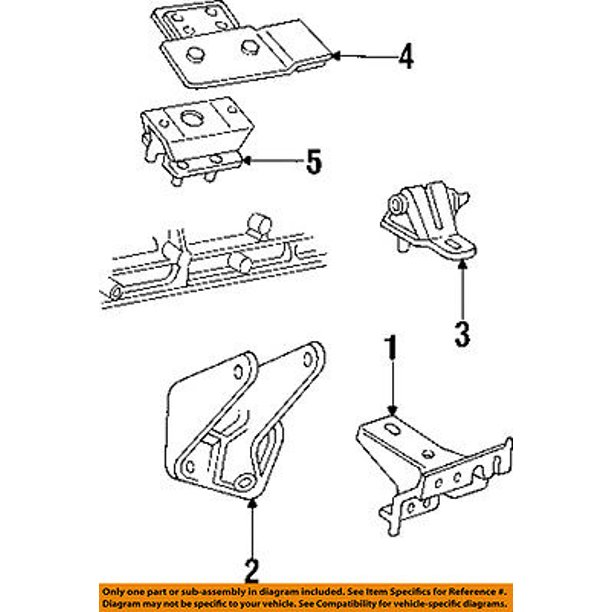 4

5

3

1

2

Only one part or sub-assembly in diagram included. See Item Specifics for Reference #. Diagram may not be specific to your vehicle. See Compatibility for vehicle-specific diagrams.