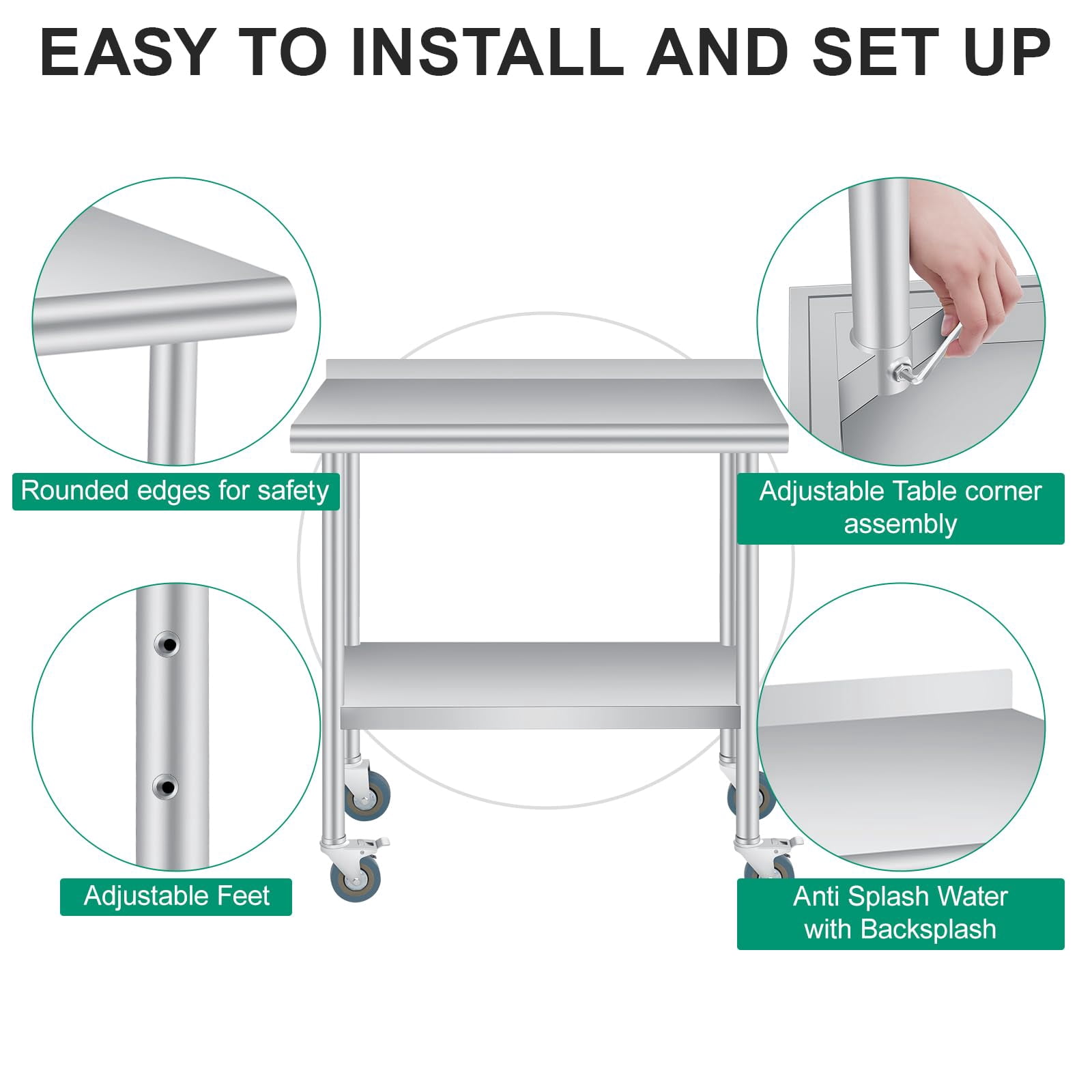 EASY TO INSTALL AND SET UP

Rounded edges for safety

Adjustable Table corner assembly

Adjustable Feet

Anti Splash Water with Backsplash