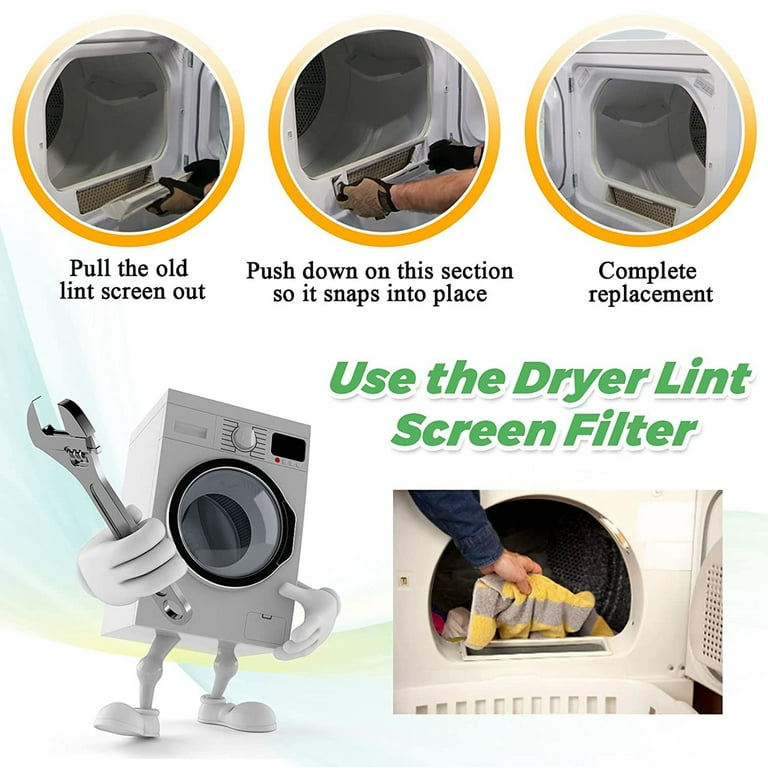 Pull the old lint screen out

Push down on this section so it snaps into place

Complete replacement

Use the Dryer Lint Screen Filter