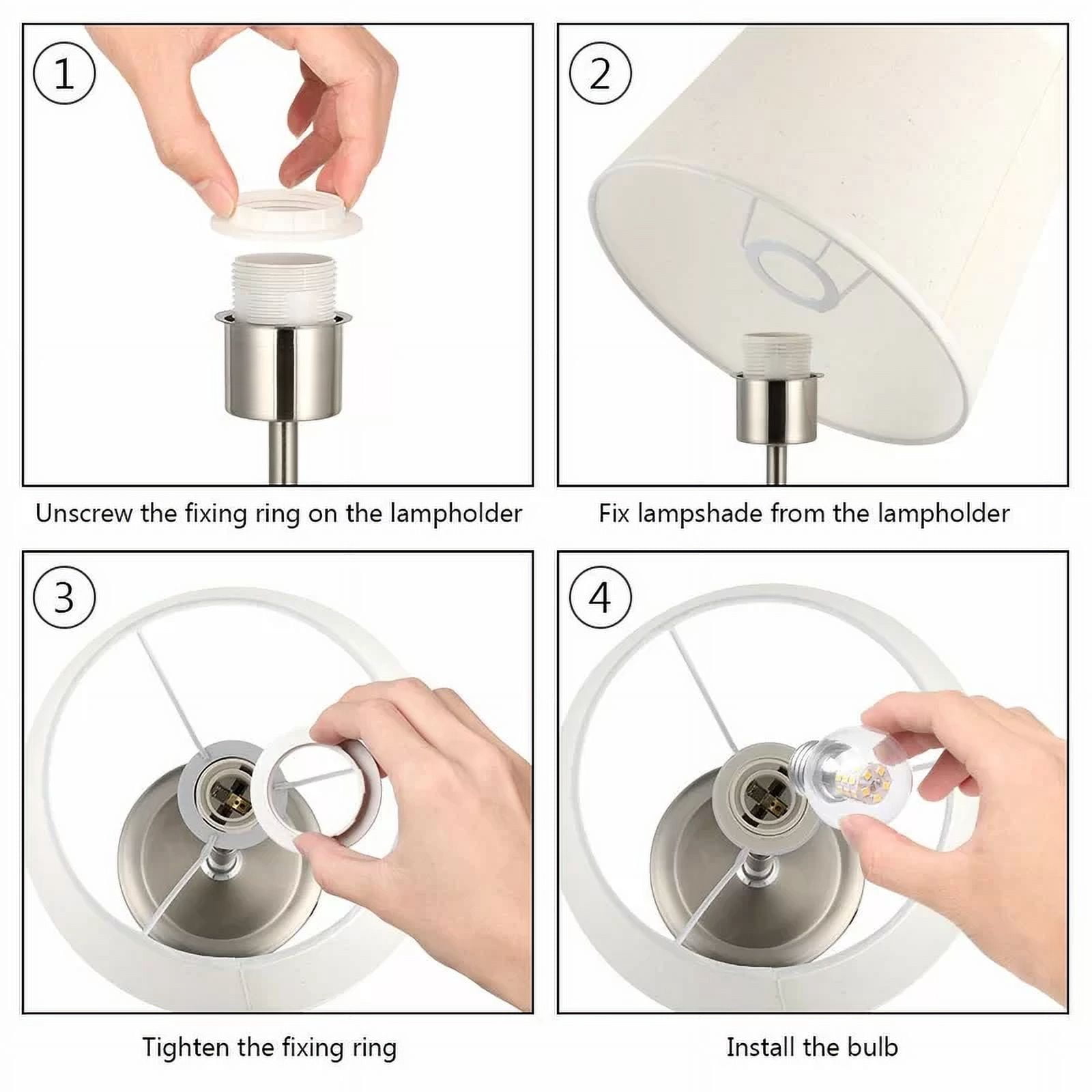 1

Unscrew the fixing ring on the lampholder

2

Fix lampshade from the lampholder

3

Tighten the fixing ring

4

Install the bulb