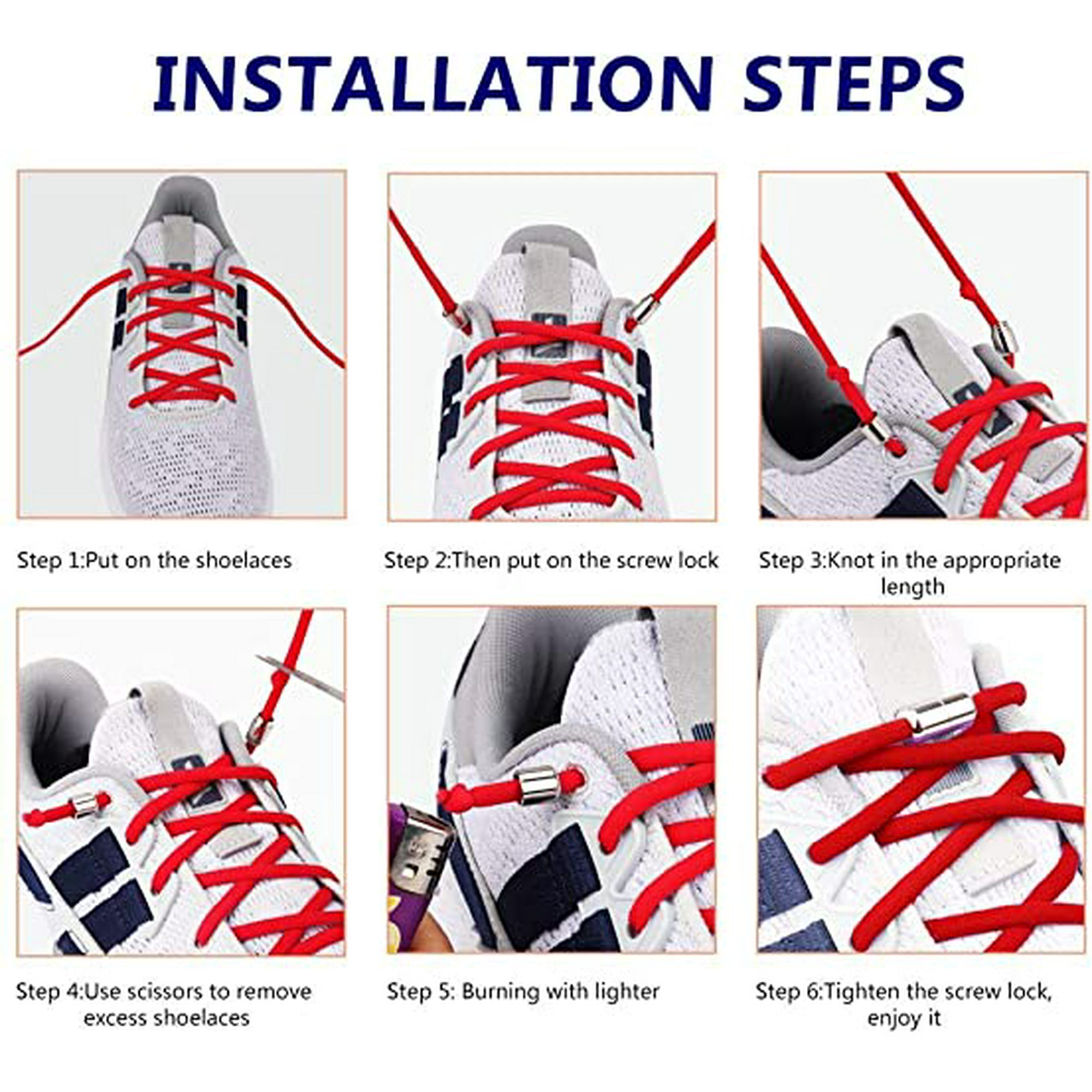 INSTALLATION STEPS

Step 1:Put on the shoelaces

Step 2:Then put on the screw lock

Step 3:Knot in the appropriate length

Step 4:Use scissors to remove excess shoelaces

Step 5: Burning with lighter

Step 6:Tighten the screw lock, enjoy it