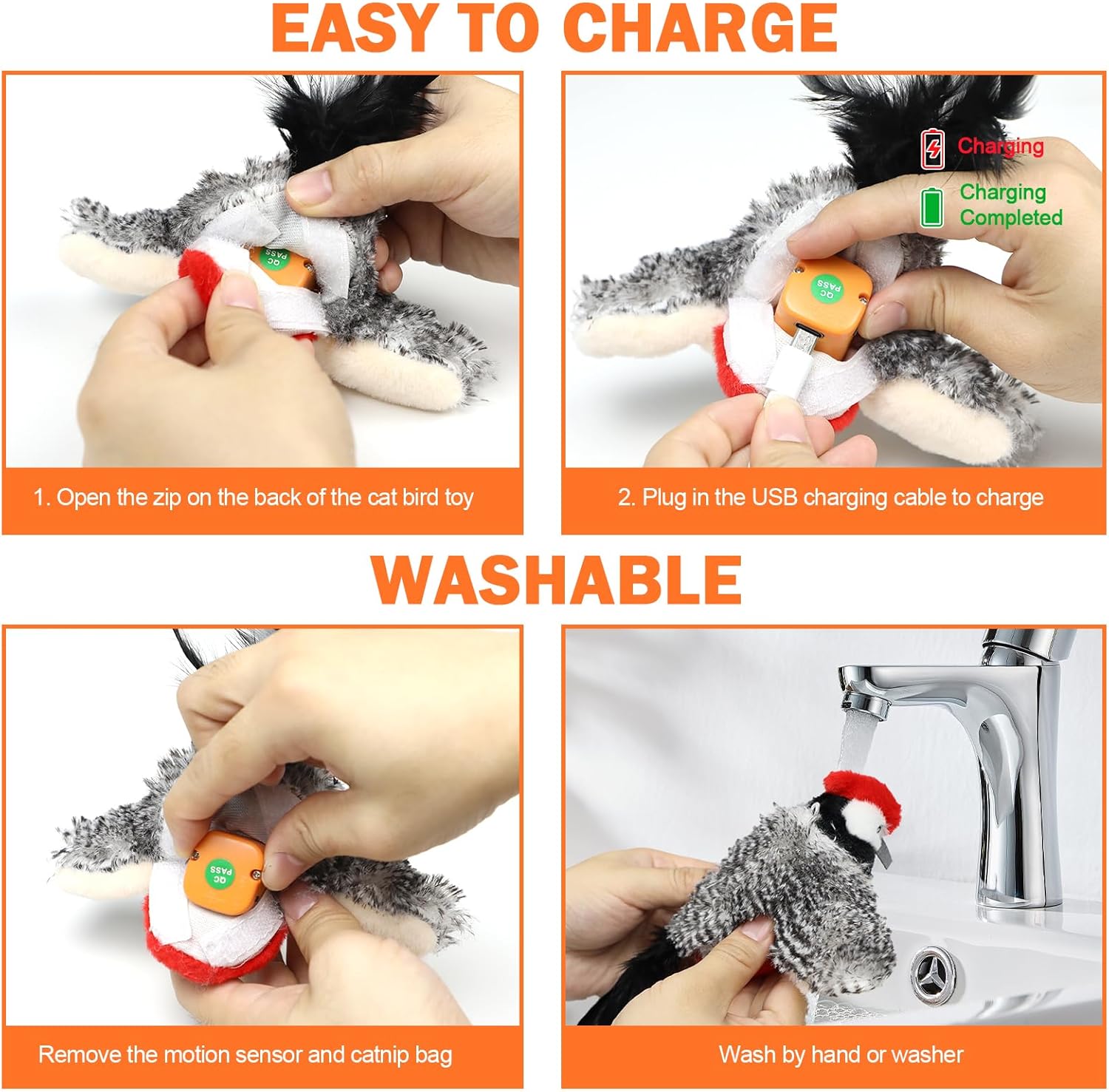 EASY TO CHARGE

QC PASS

1. Open the zip on the back of the cat bird toy

Charging

Charging Completed

QC PASS

2. Plug in the USB charging cable to charge

WASHABLE

QC PASS

Remove the motion sensor and catnip bag

Wash by hand or washer