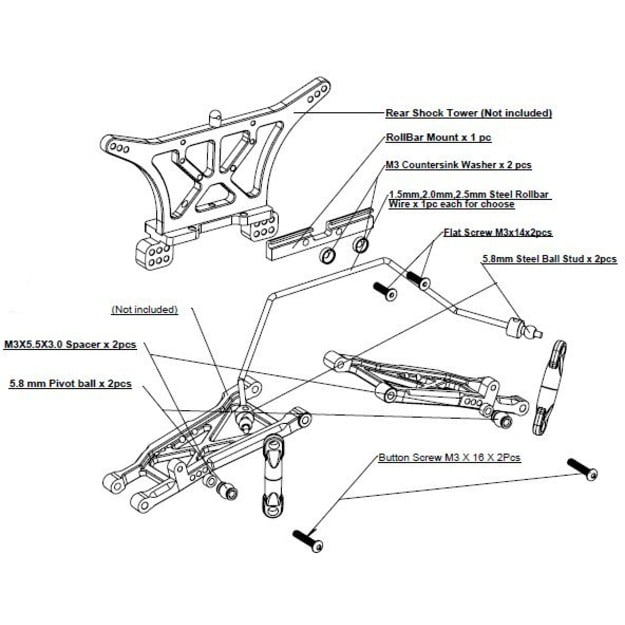 Rear Shock Tower (Not included)

RollBar Mount x 1 pc

M3 Countersink Washer x 2 pcs

1.5mm,2.0mm,2.5mm Steel Rollbar Wire x 1pc each for choose

Flat Screw M3x14x2pcs

5.8mm Steel Ball Stud x 2pcs

(Not included)

M3X5.5X3.0 Spacer x 2pcs

5.8 mm Pivot ball x 2pcs

Button Screw M3 X 16 X 2Pcs