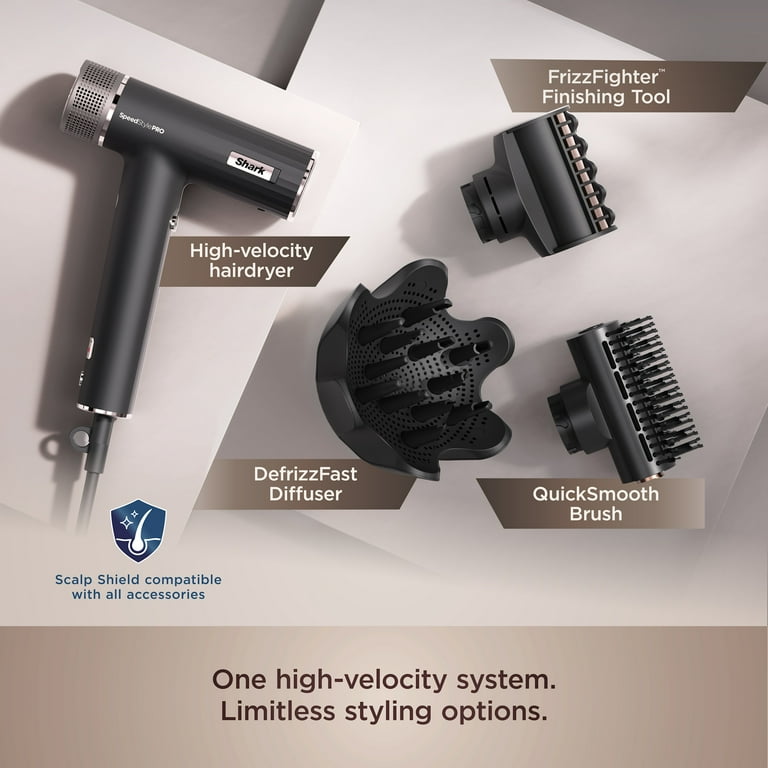 SpeedStylePRO

Shark

High-velocity hairdryer

FrizzFighter™ Finishing Tool

DefrizzFast Diffuser

QuickSmooth Brush

Scalp Shield compatible with all accessories

One high-velocity system. Limitless styling options.