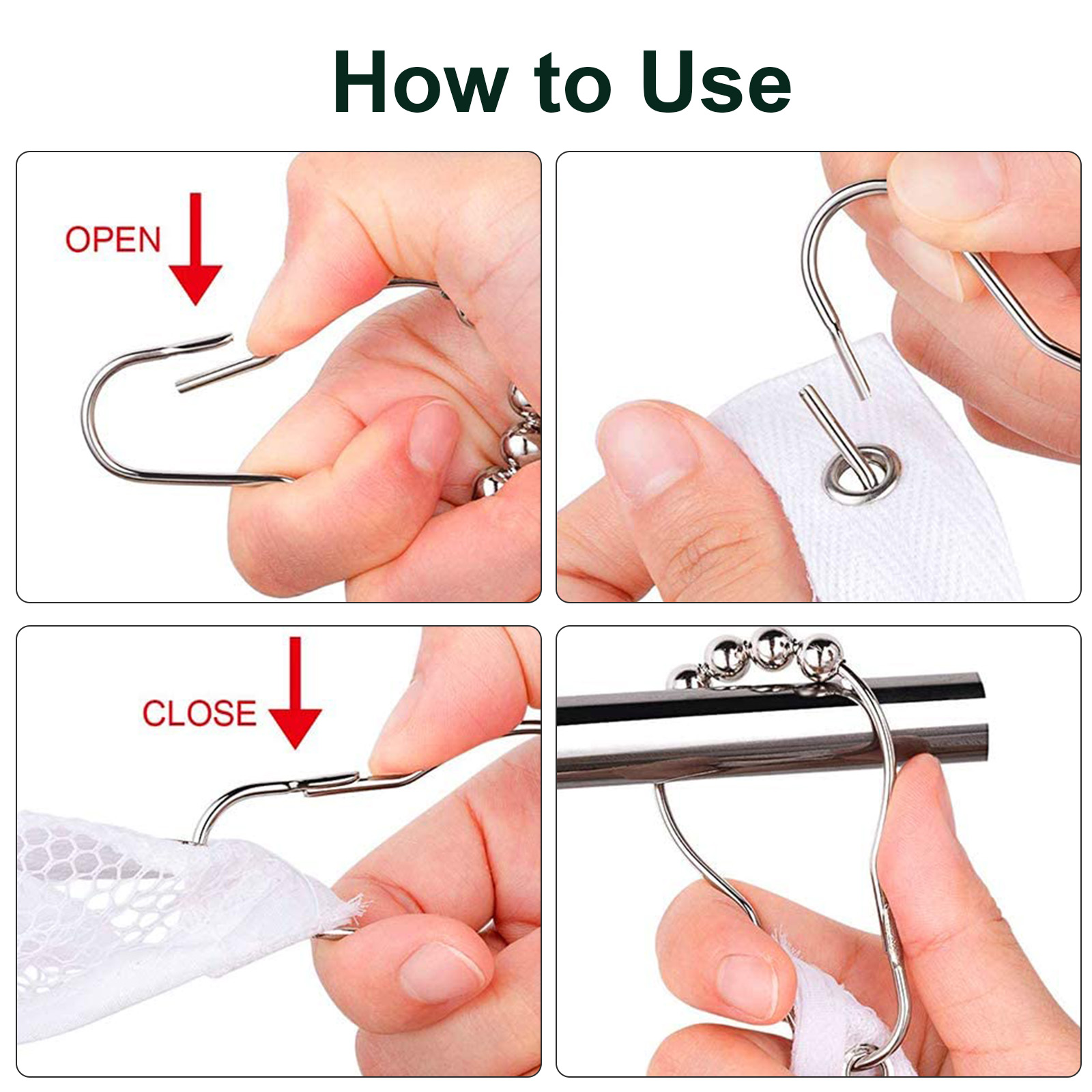 How to Use

OPEN

CLOSE