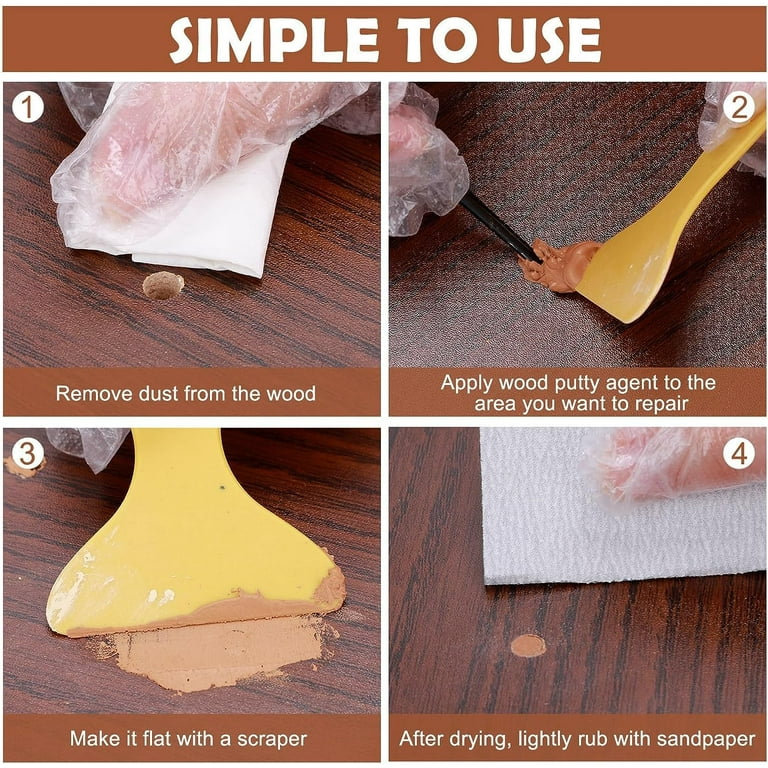 SIMPLE TO USE

1

Remove dust from the wood

2

Apply wood putty agent to the area you want to repair

3

Make it flat with a scraper

4

After drying, lightly rub with sandpaper