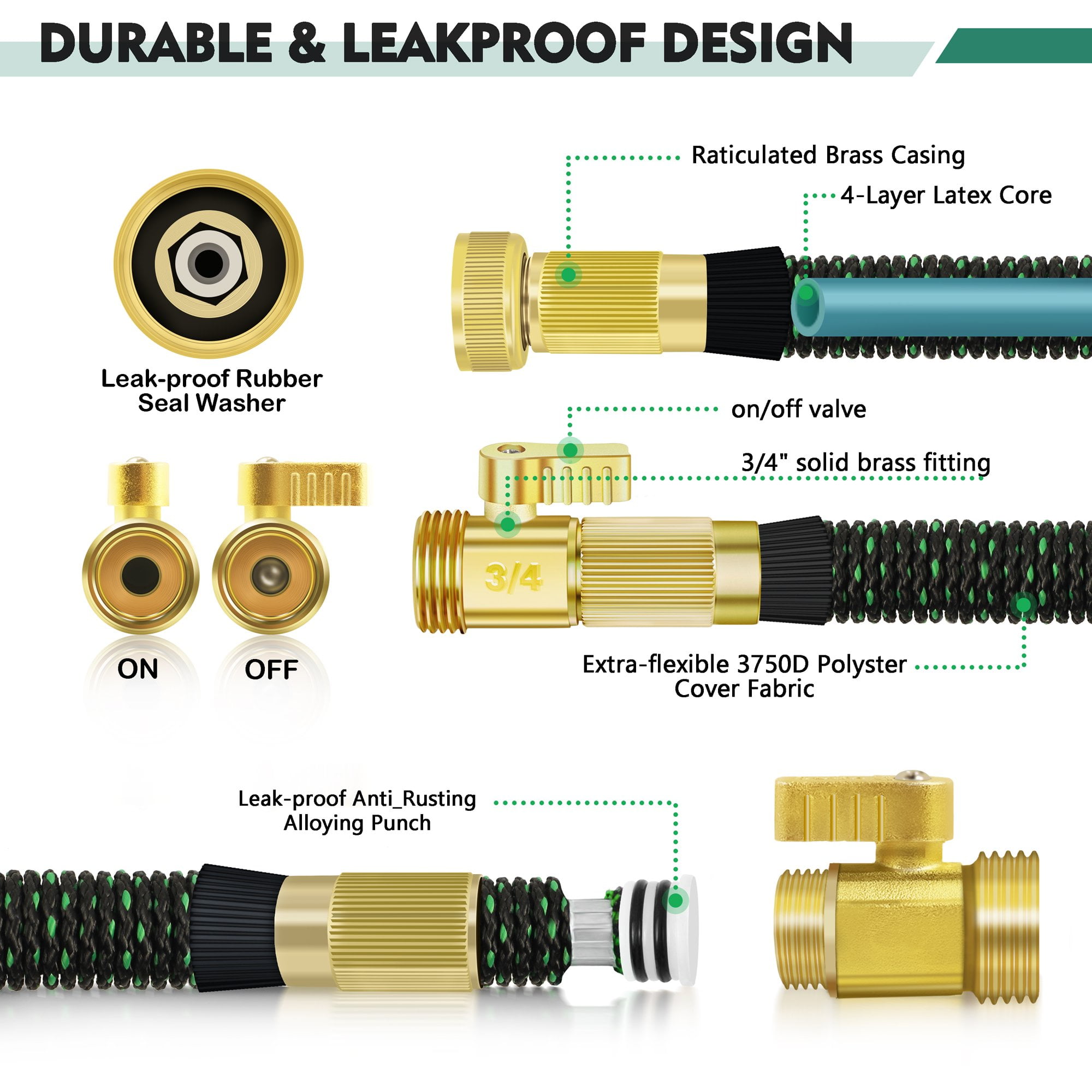 DURABLE & LEAKPROOF DESIGN

Raticulated Brass Casing

4-Layer Latex Core

Leak-proof Rubber Seal Washer

on/off valve

3/4" solid brass fitting

3/4

ON

OFF

Extra-flexible 3750D Polyster Cover Fabric

Leak-proof Anti_Rusting Alloying Punch