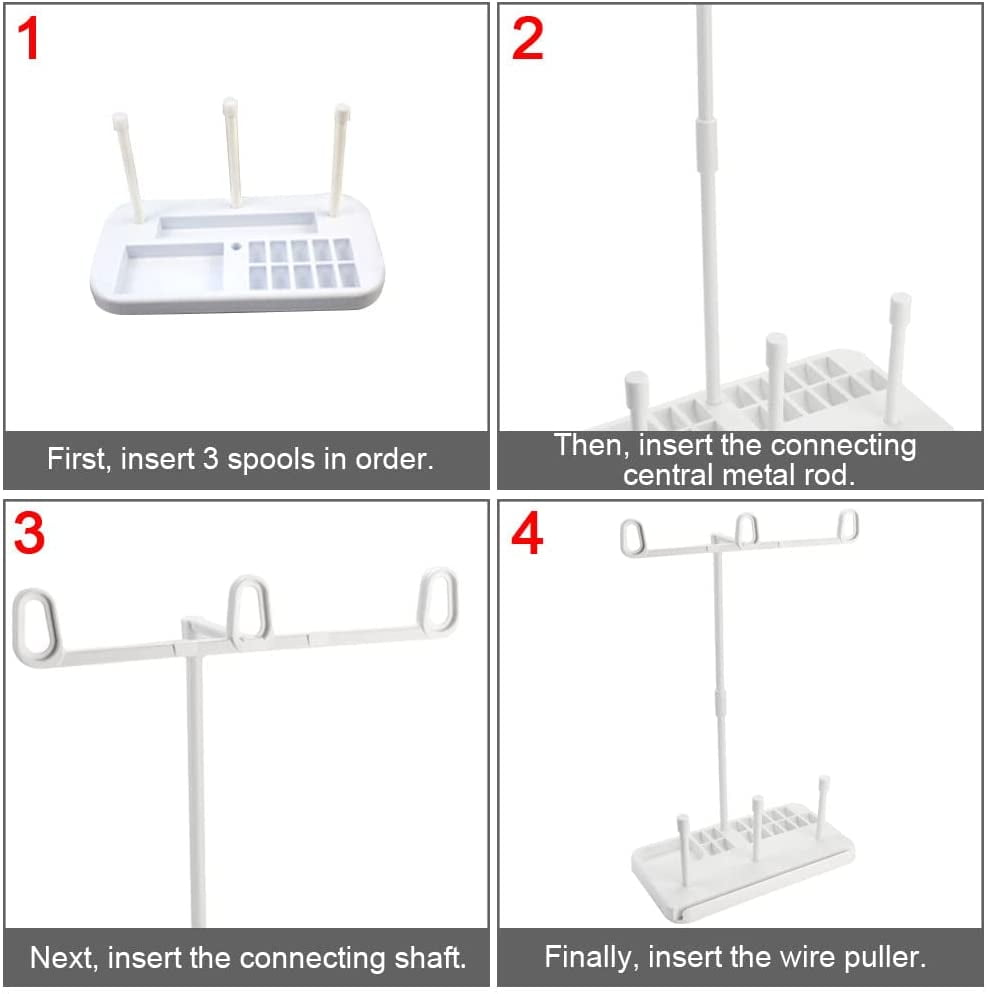 1

First, insert 3 spools in order.

2

Then, insert the connecting central metal rod.

3

Next, insert the connecting shaft.

4

Finally, insert the wire puller.