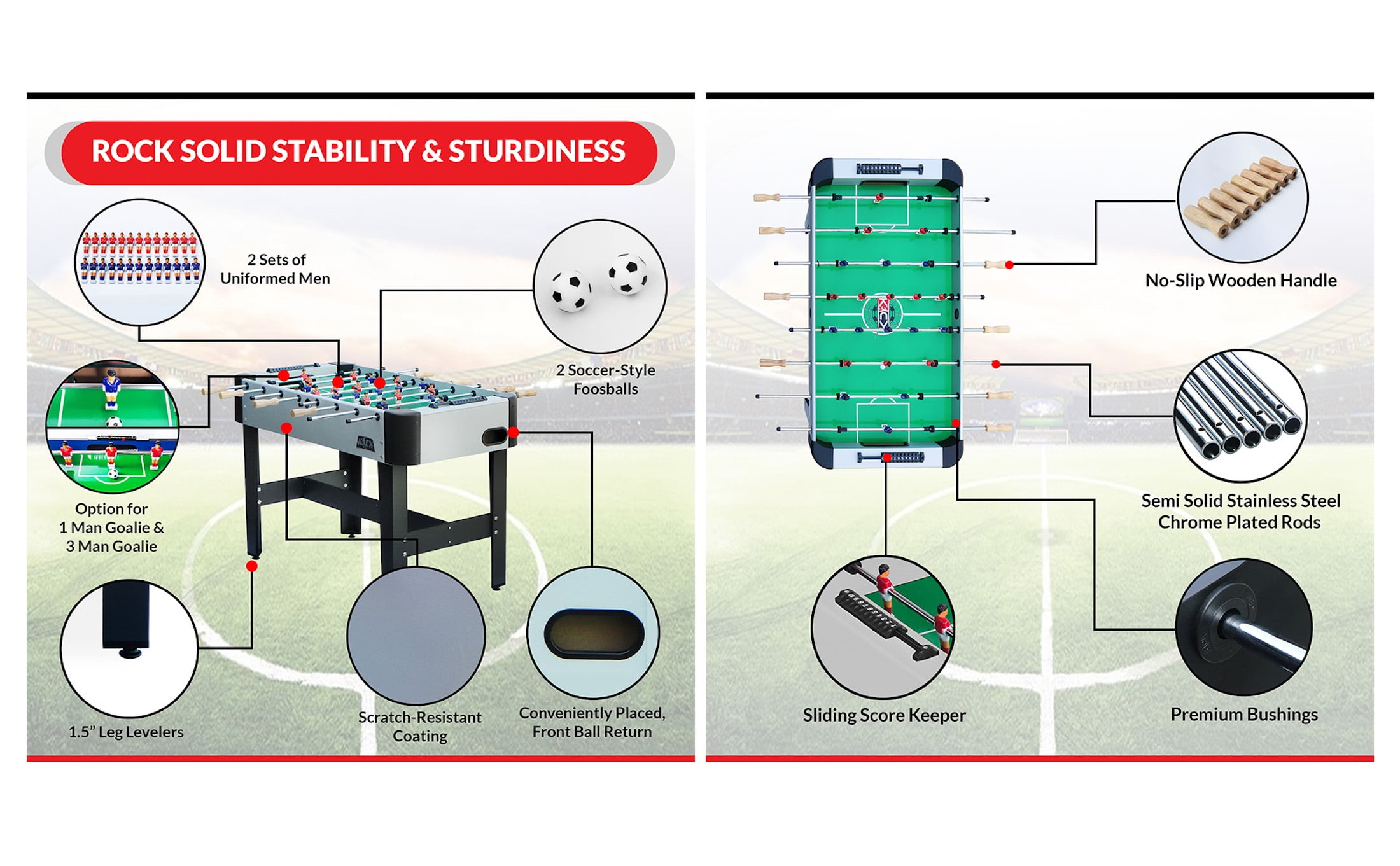 ROCK SOLID STABILITY & STURDINESS

2 Sets of Uniformed Men

2 Soccer-Style Foosballs

Option for 1 Man Goalie & 3 Man Goalie

1.5" Leg Levelers

Scratch-Resistant Coating

Conveniently Placed, Front Ball Return

No-Slip Wooden Handle

Semi Solid Stainless Steel Chrome Plated Rods

Sliding Score Keeper

Premium Bushings