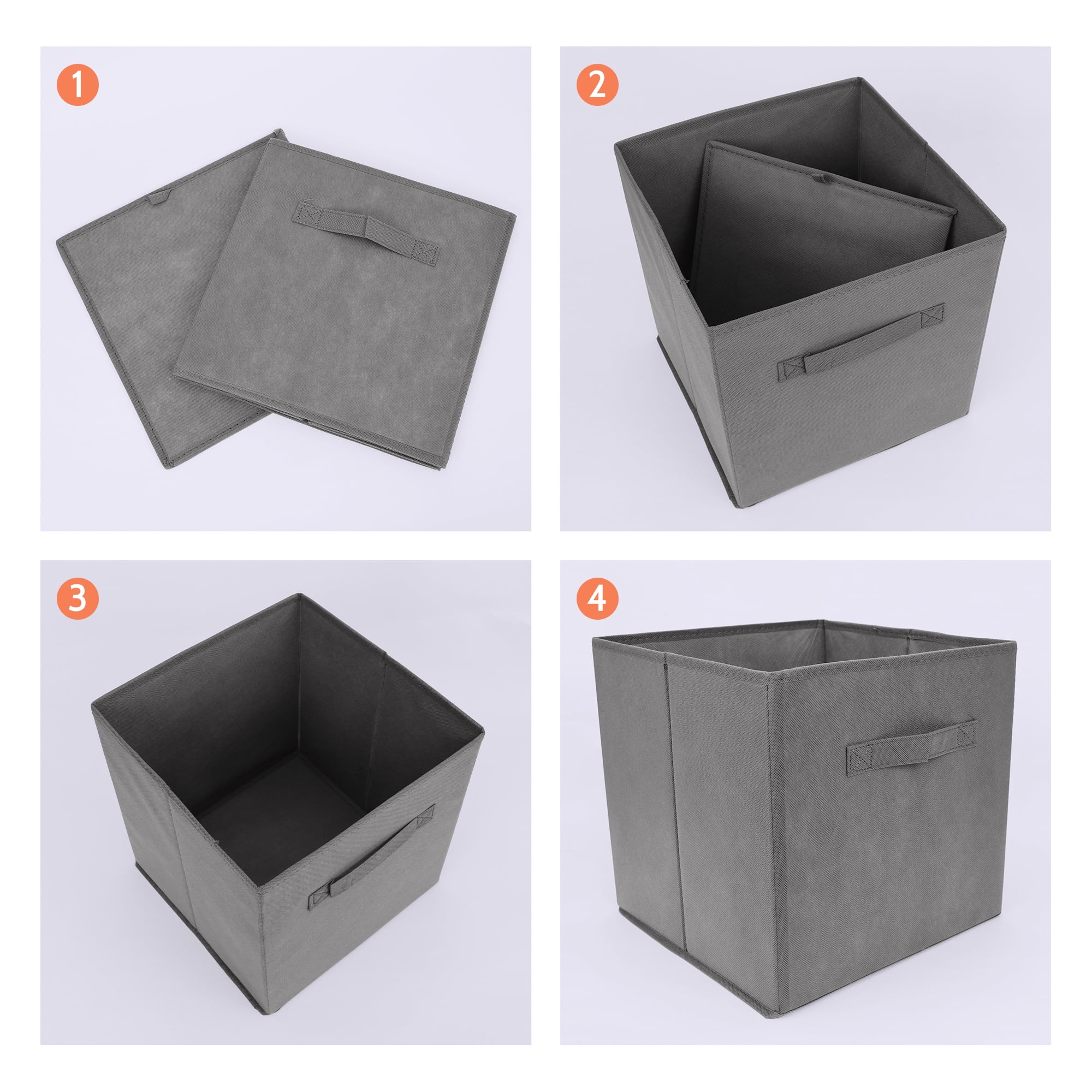 1

2

3

4