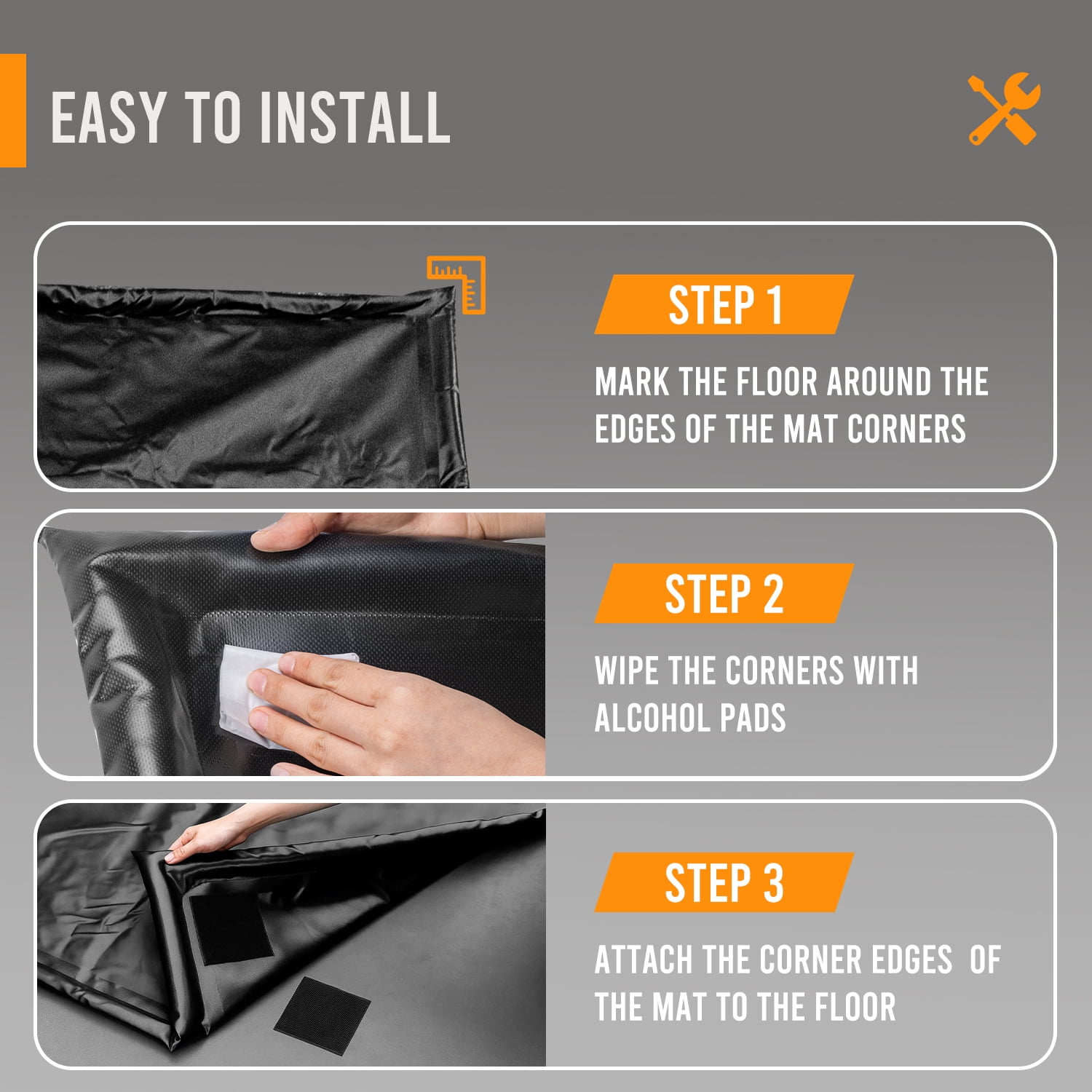 EASY TO INSTALL

STEP 1

MARK THE FLOOR AROUND THE EDGES OF THE MAT CORNERS

STEP 2

WIPE THE CORNERS WITH ALCOHOL PADS

STEP 3

ATTACH THE CORNER EDGES OF THE MAT TO THE FLOOR