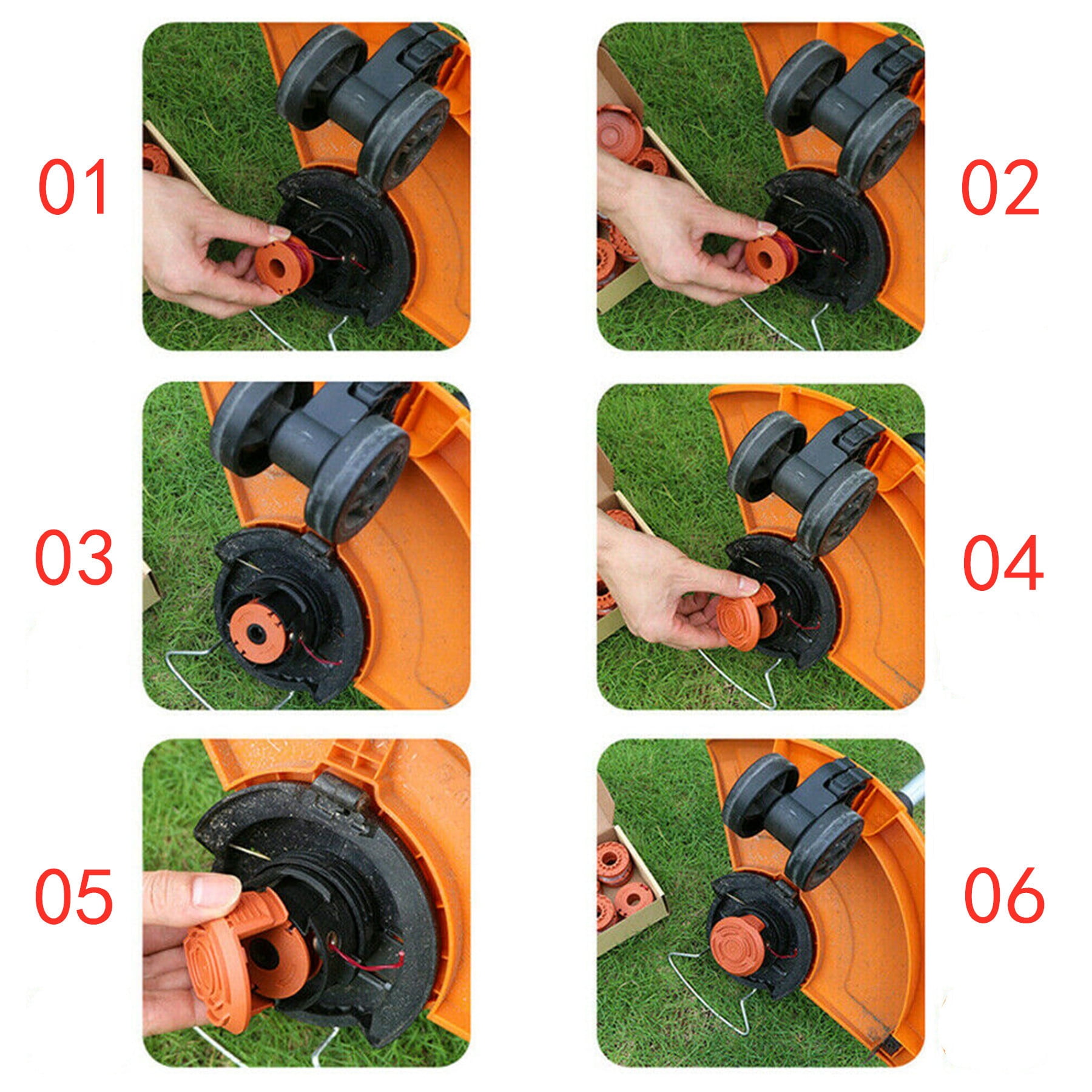 01

02

03

04

05

06