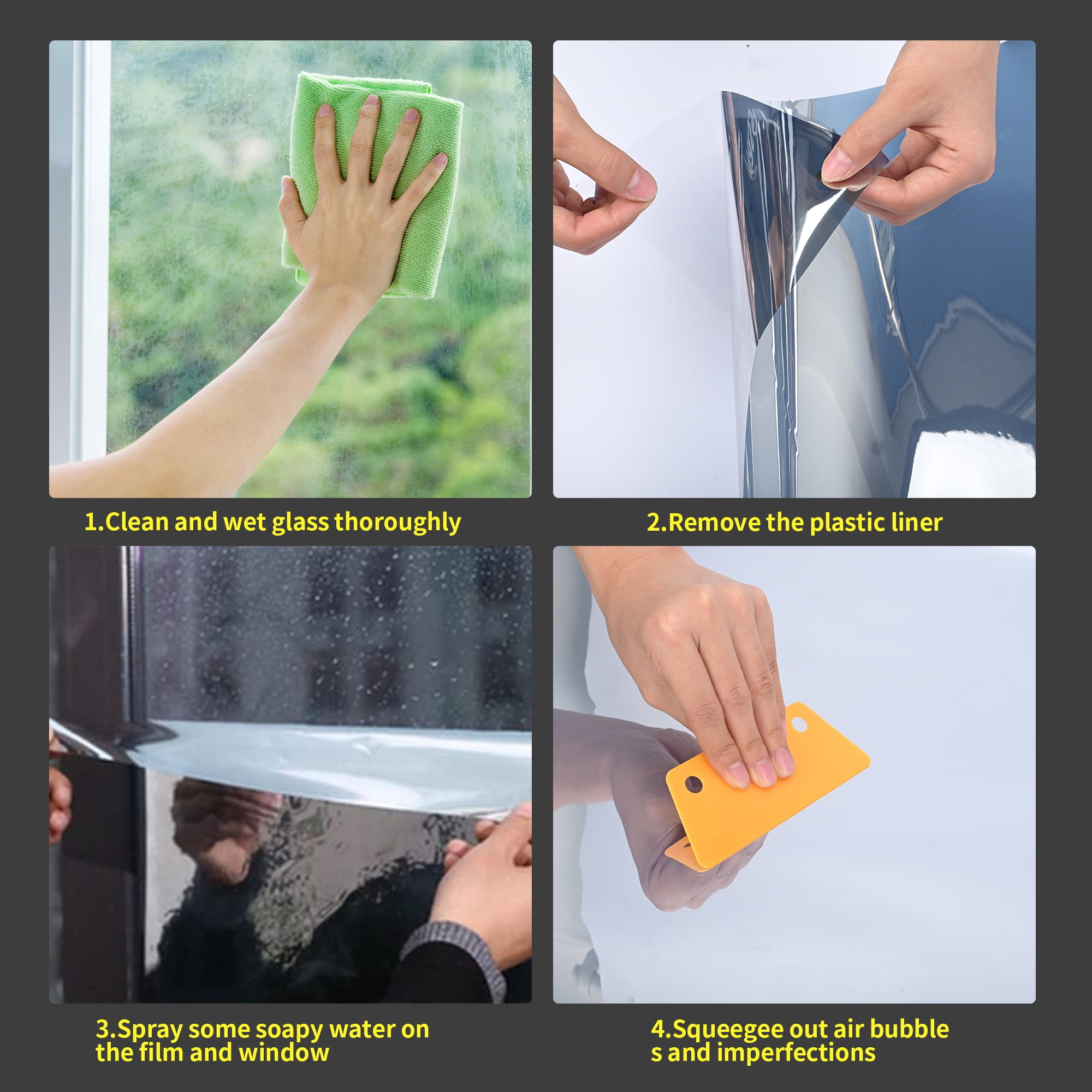 1.Clean and wet glass thoroughly

2.Remove the plastic liner

3.Spray some soapy water on the film and window

4.Squeegee out air bubble s and imperfections