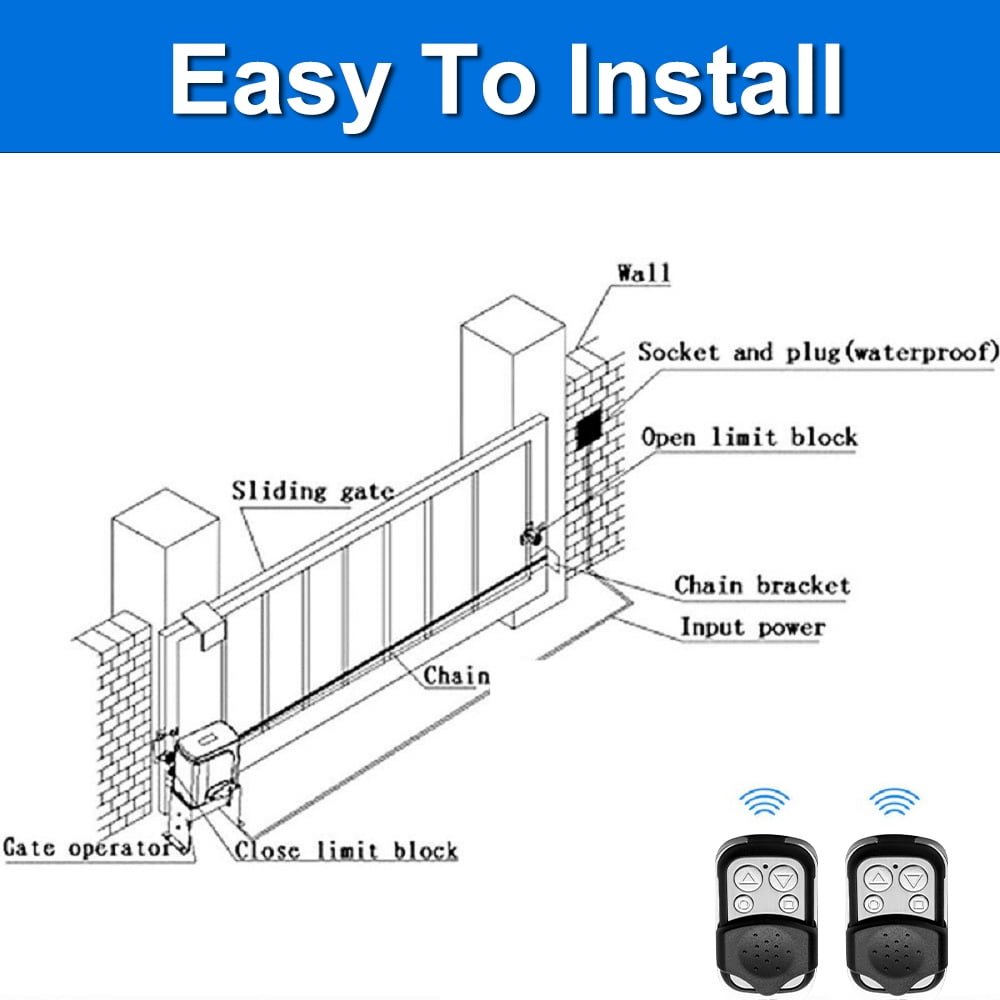 Easy To Install

Wall

Socket and plug(waterproof)

Open limit block

Sliding gate

Chain bracket

Input power

Chain

Gate operator

Close limit block