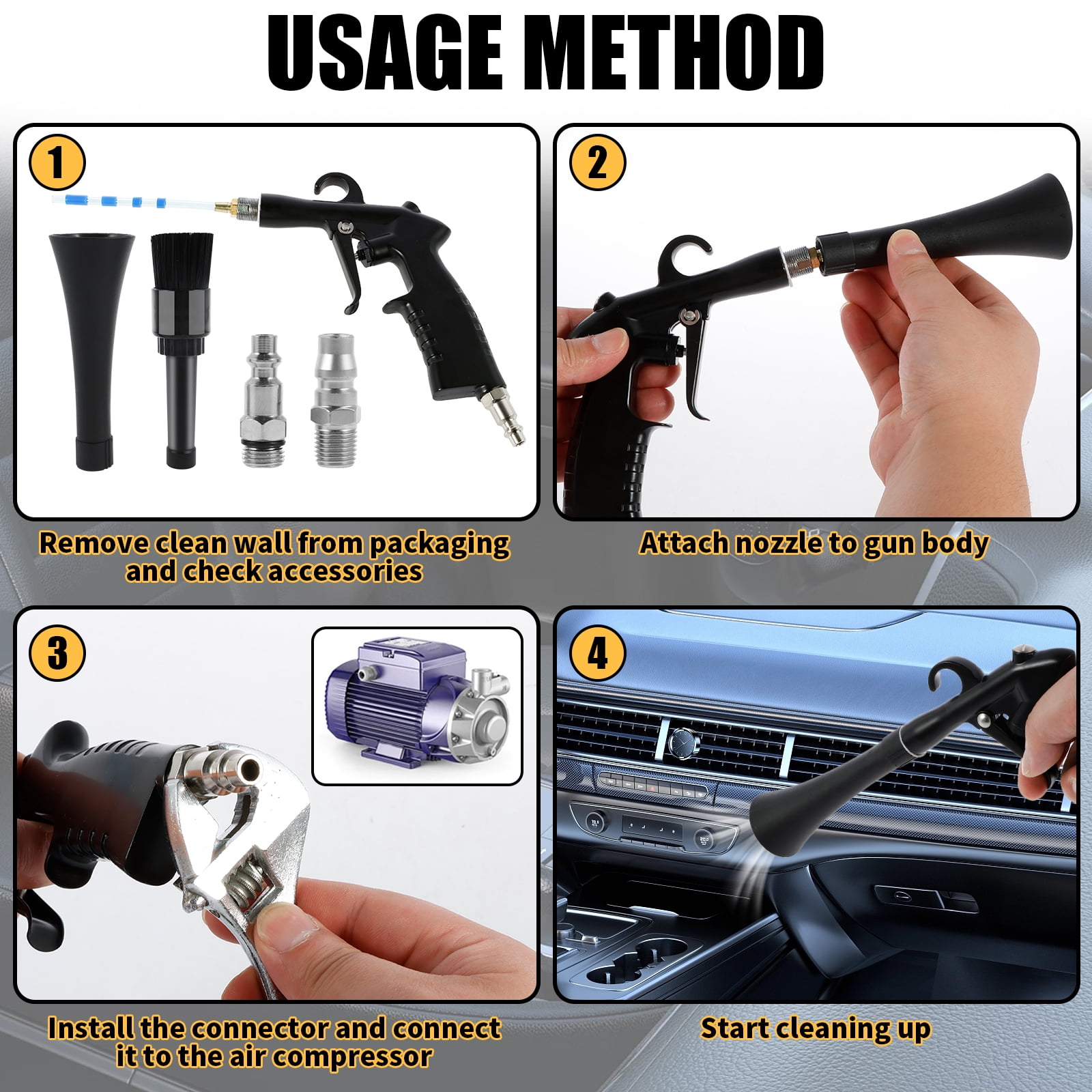 USAGE METHOD

1

Remove clean wall from packaging and check accessories

2

Attach nozzle to gun body

3

Install the connector and connect it to the air compressor

4

Start cleaning up