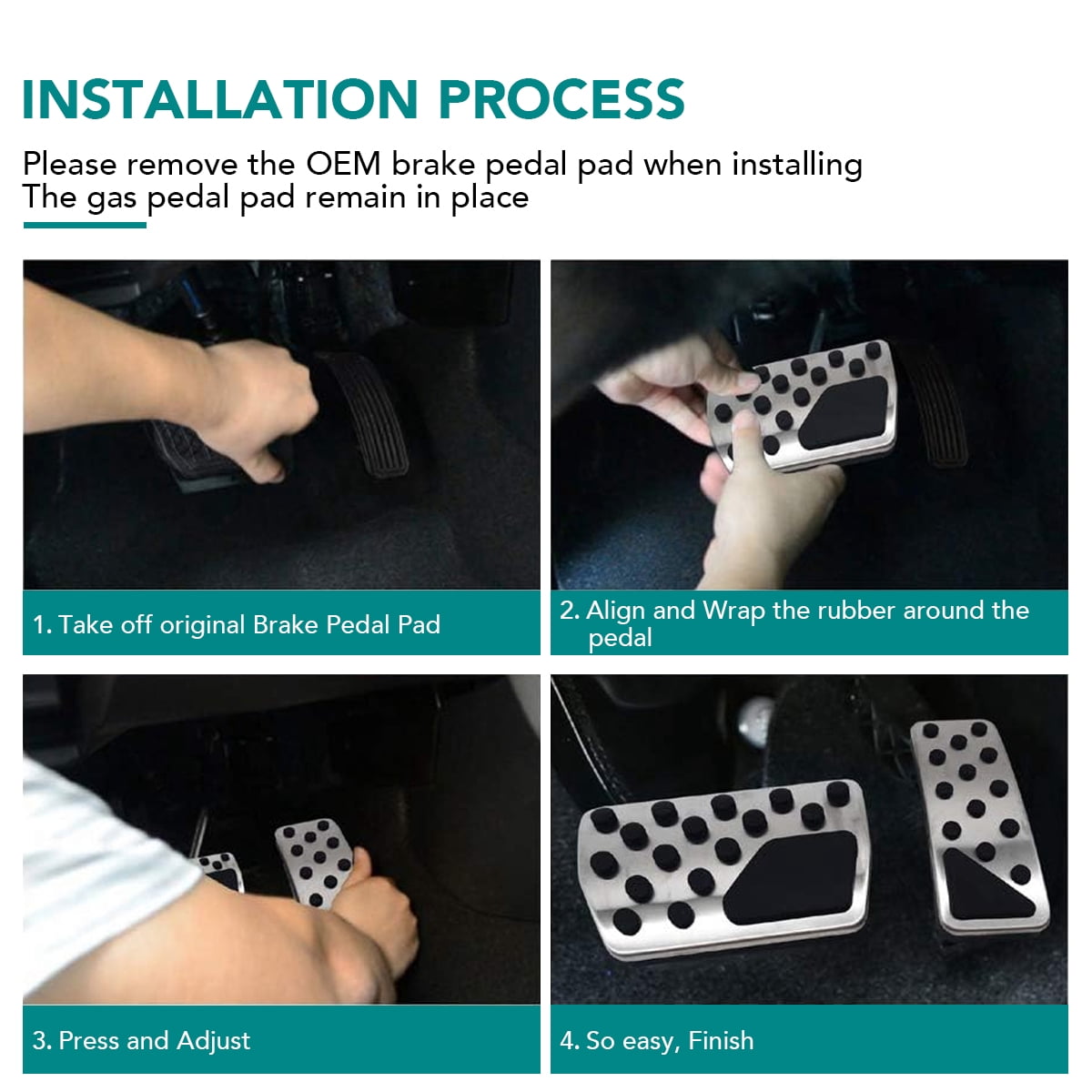 INSTALLATION PROCESS

Please remove the OEM brake pedal pad when installing
The gas pedal pad remain in place

1. Take off original Brake Pedal Pad

2. Align and Wrap the rubber around the pedal

3. Press and Adjust

4. So easy, Finish