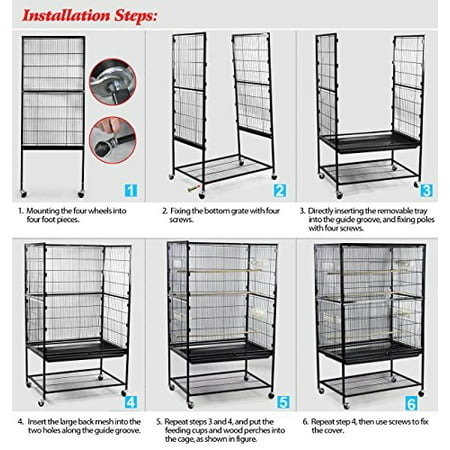 Installation Steps:

1

2

3

1. Mounting the four wheels into four foot pieces.

2. Fixing the bottom grate with four screws.

3. Directly inserting the removable tray into the guide groove, and fixing poles with four screws.

4

5

6

4. Insert the large back mesh into the two holes along the guide groove.

5. Repeat steps 3 and 4, and put the feeding cups and wood perches into the cage, as shown in figure.

6. Repeat step 4, then use screws to fix the cover.