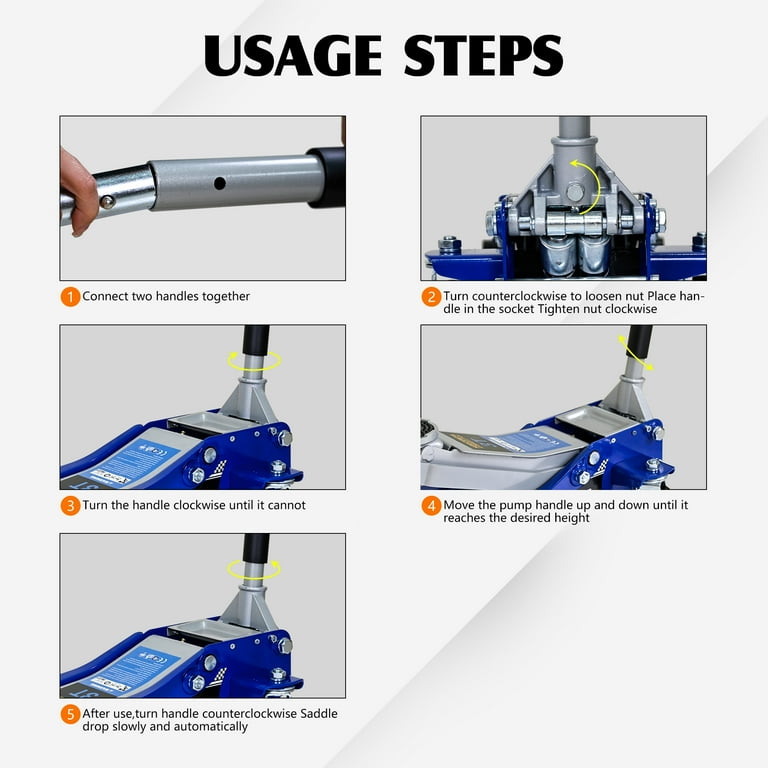 USAGE STEPS

1 Connect two handles together

2 Turn counterclockwise to loosen nut Place handle in the socket Tighten nut clockwise

3 Turn the handle clockwise until it cannot

4 Move the pump handle up and down until it reaches the desired height

5 After use,turn handle counterclockwise Saddle drop slowly and automatically