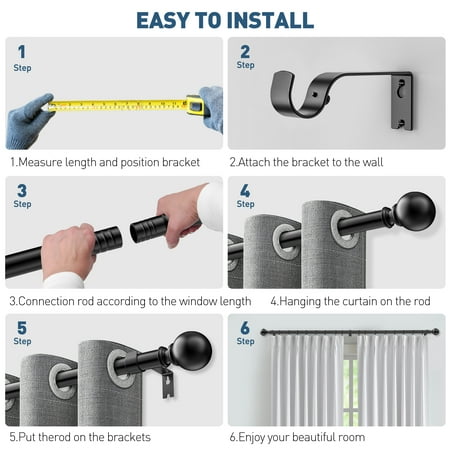 EASY TO INSTALL

1
Step

1.Measure length and position bracket

2
Step

2.Attach the bracket to the wall

3
Step

3.Connection rod according to the window length

4
Step

4.Hanging the curtain on the rod

5
Step

5.Put therod on the brackets

6
Step

6.Enjoy your beautiful room