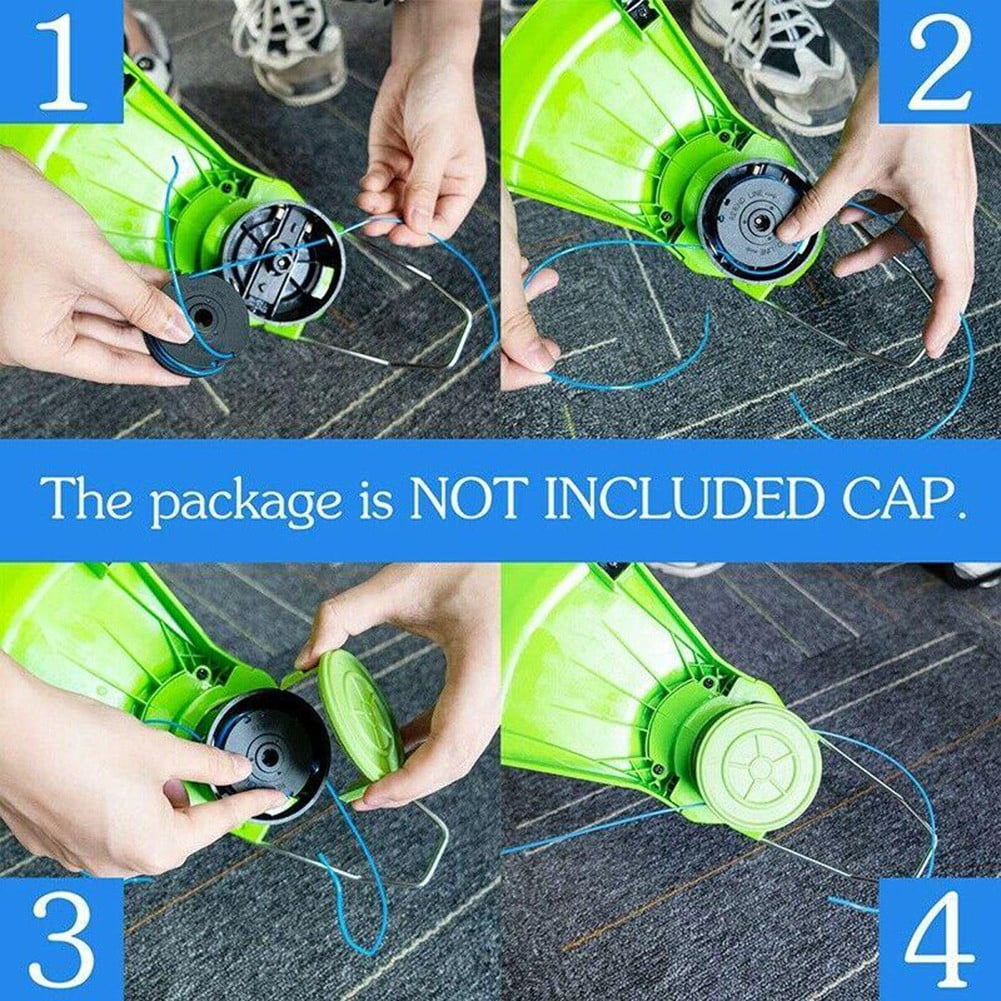 1

2

The package is NOT INCLUDED CAP.

3

4