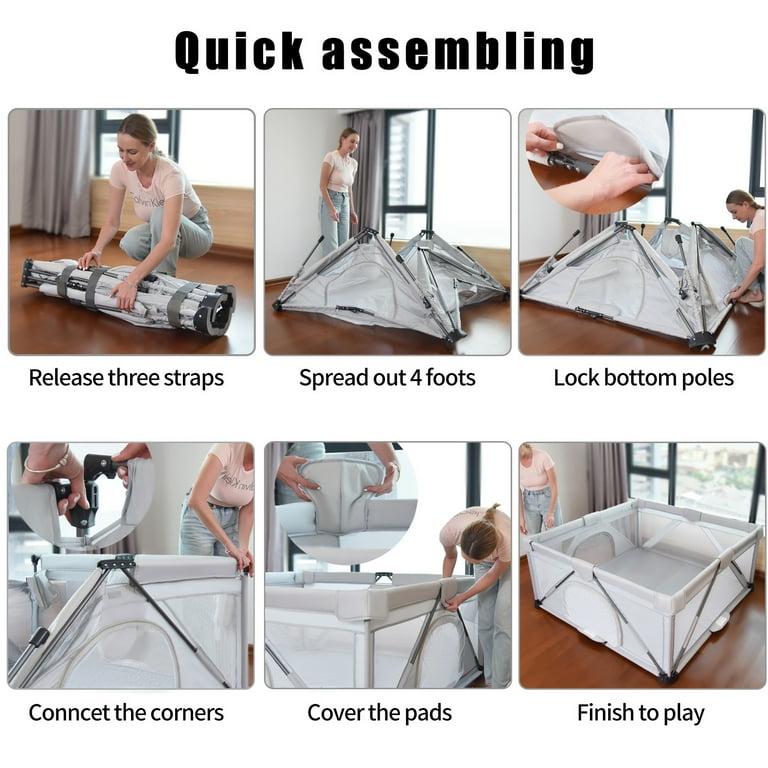 Quick assembling

Release three straps

Spread out 4 foots

Lock bottom poles

Conncet the corners

Cover the pads

Finish to play