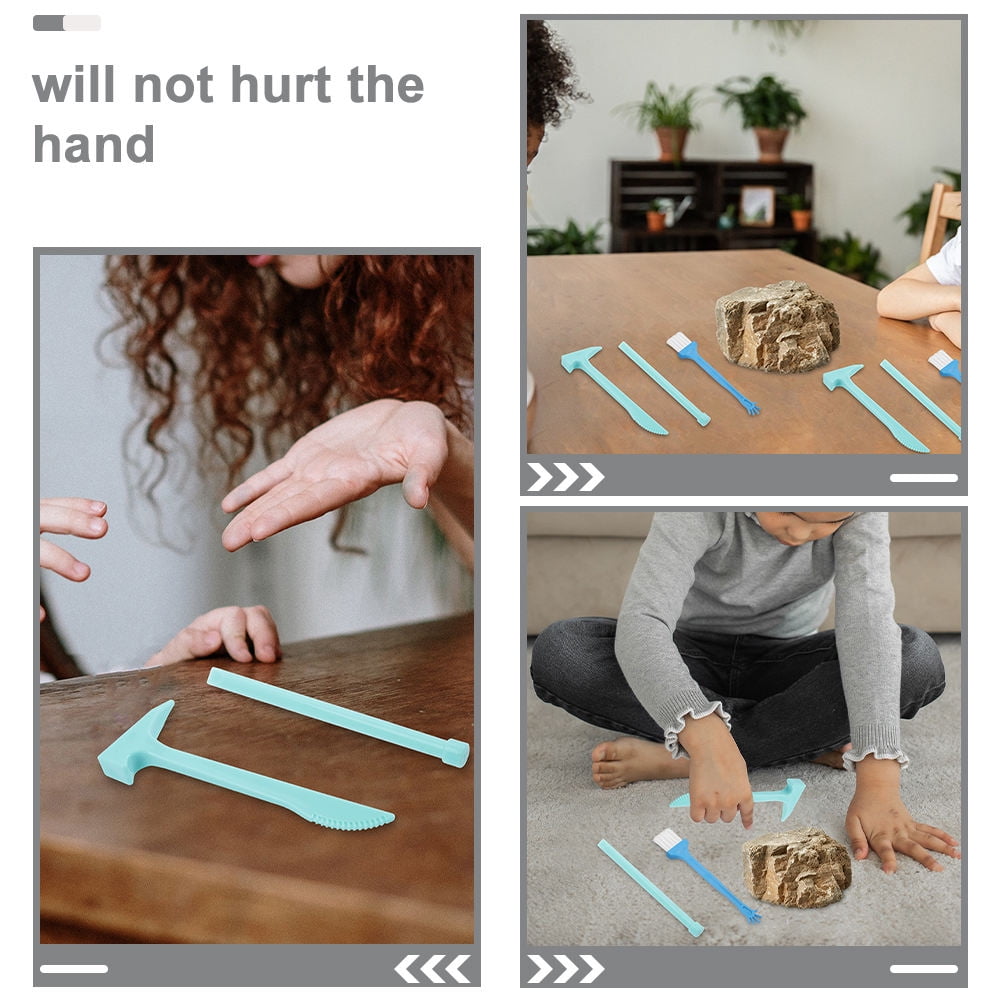 will not hurt the hand