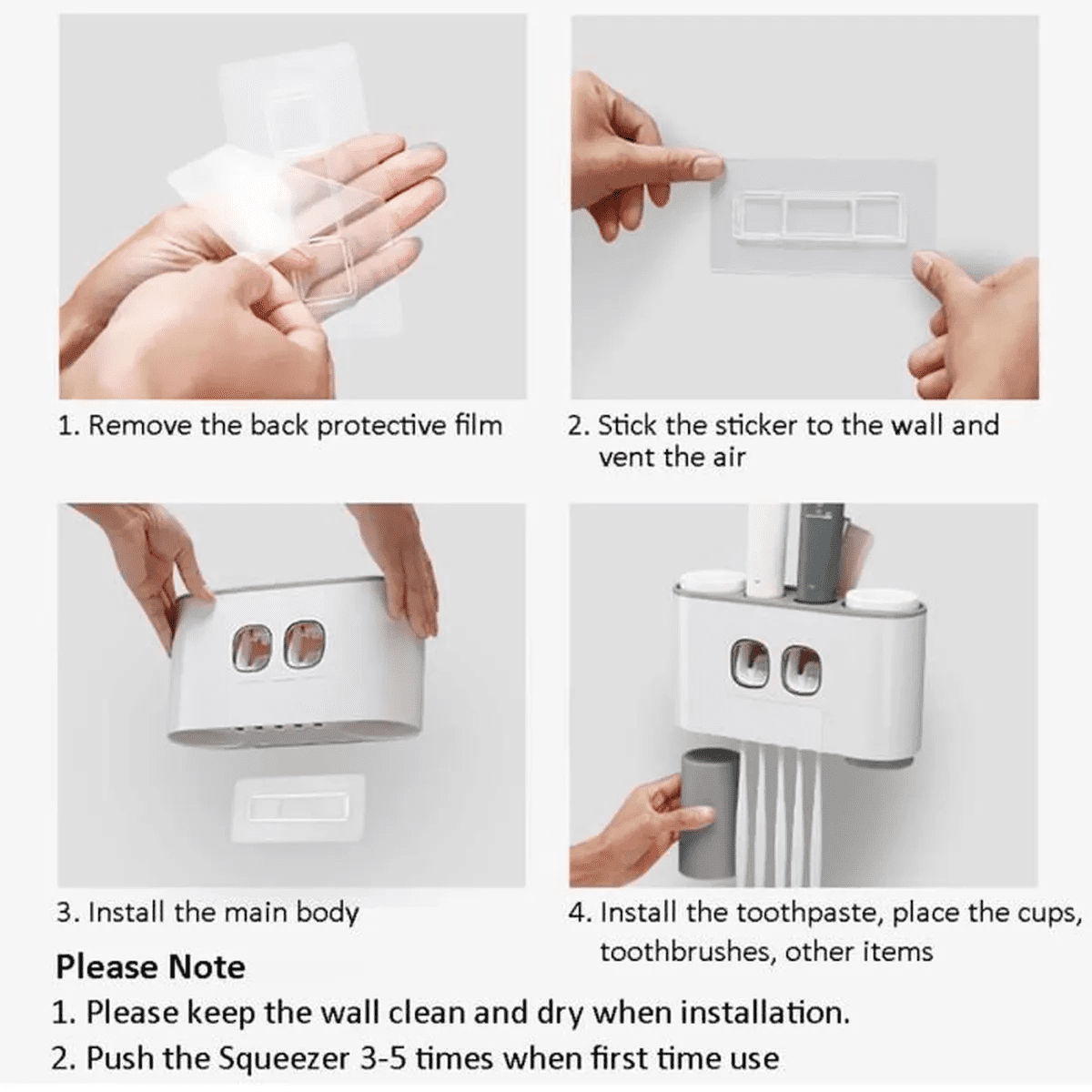 1. Remove the back protective film

2. Stick the sticker to the wall and vent the air

3. Install the main body

4. Install the toothpaste, place the cups, toothbrushes, other items

Please Note

1. Please keep the wall clean and dry when installation.

2. Push the Squeezer 3-5 times when first time use