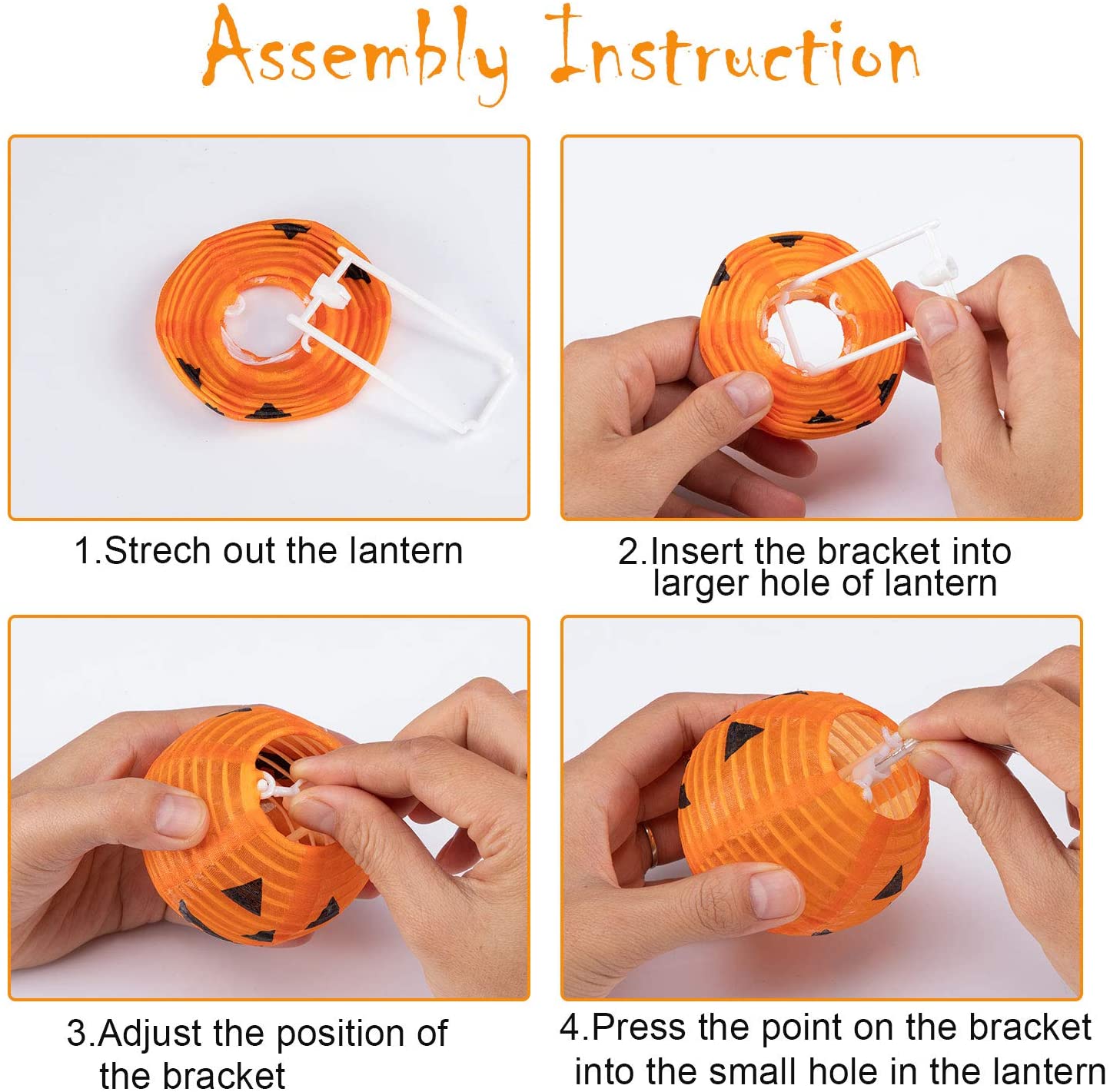 Assembly Instruction

1.Strech out the lantern

2.Insert the bracket into larger hole of lantern

3.Adjust the position of the bracket

4.Press the point on the bracket into the small hole in the lantern