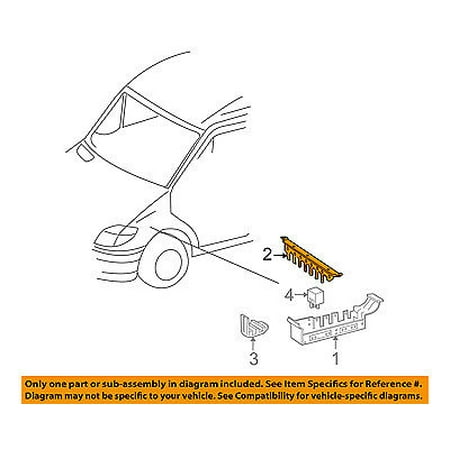 2
4
3
1

Only one part or sub-assembly in diagram included. See Item Specifics for Reference #.
Diagram may not be specific to your vehicle. See Compatibility for vehicle-specific diagrams.