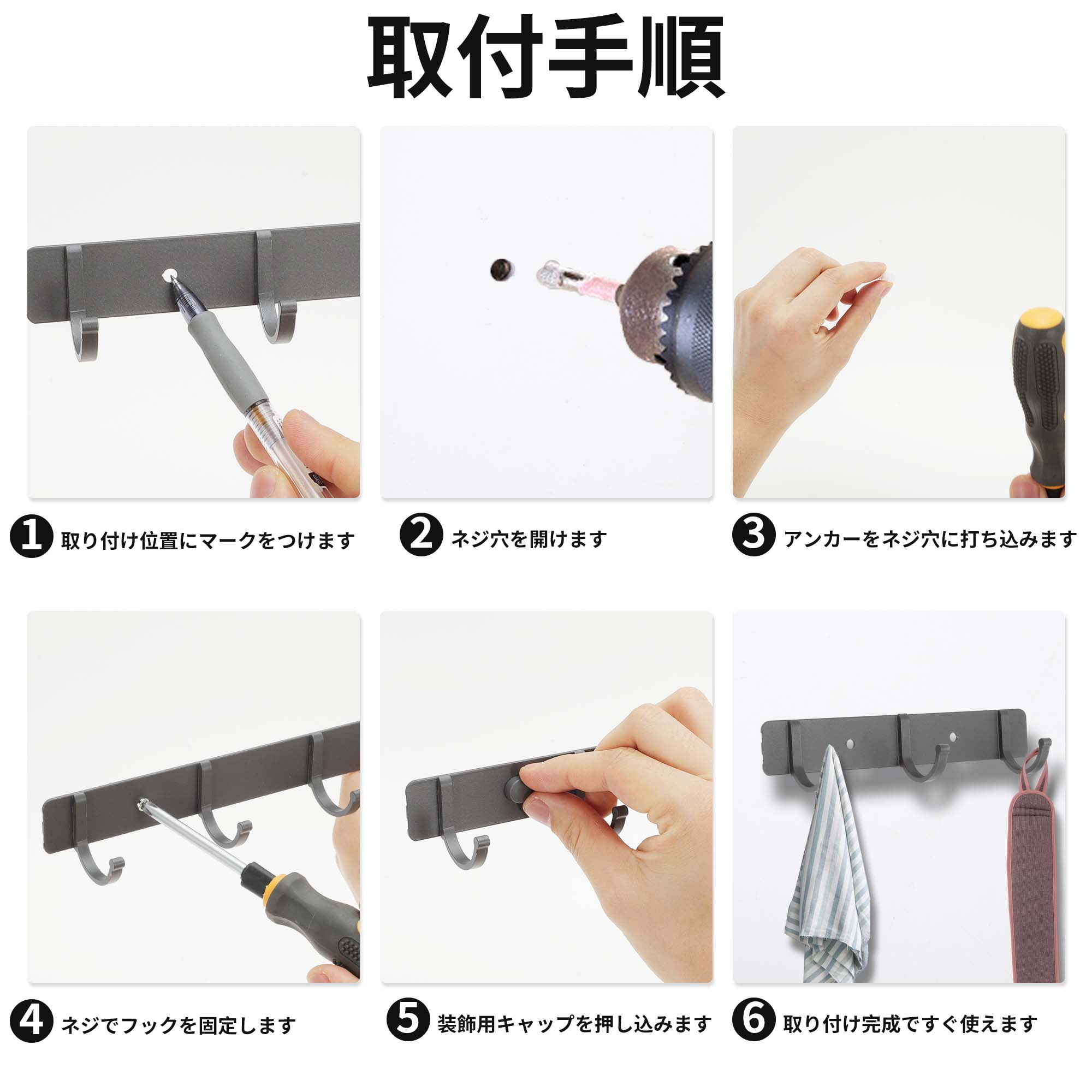 取付手順

1 取り付け位置にマークをつけます

2 ネジ穴を開けます

3 アンカーをネジ穴に打ち込みます

4 ネジでフックを固定します

5 装飾用キャップを押し込みます

6 取り付け完成ですぐ使えます