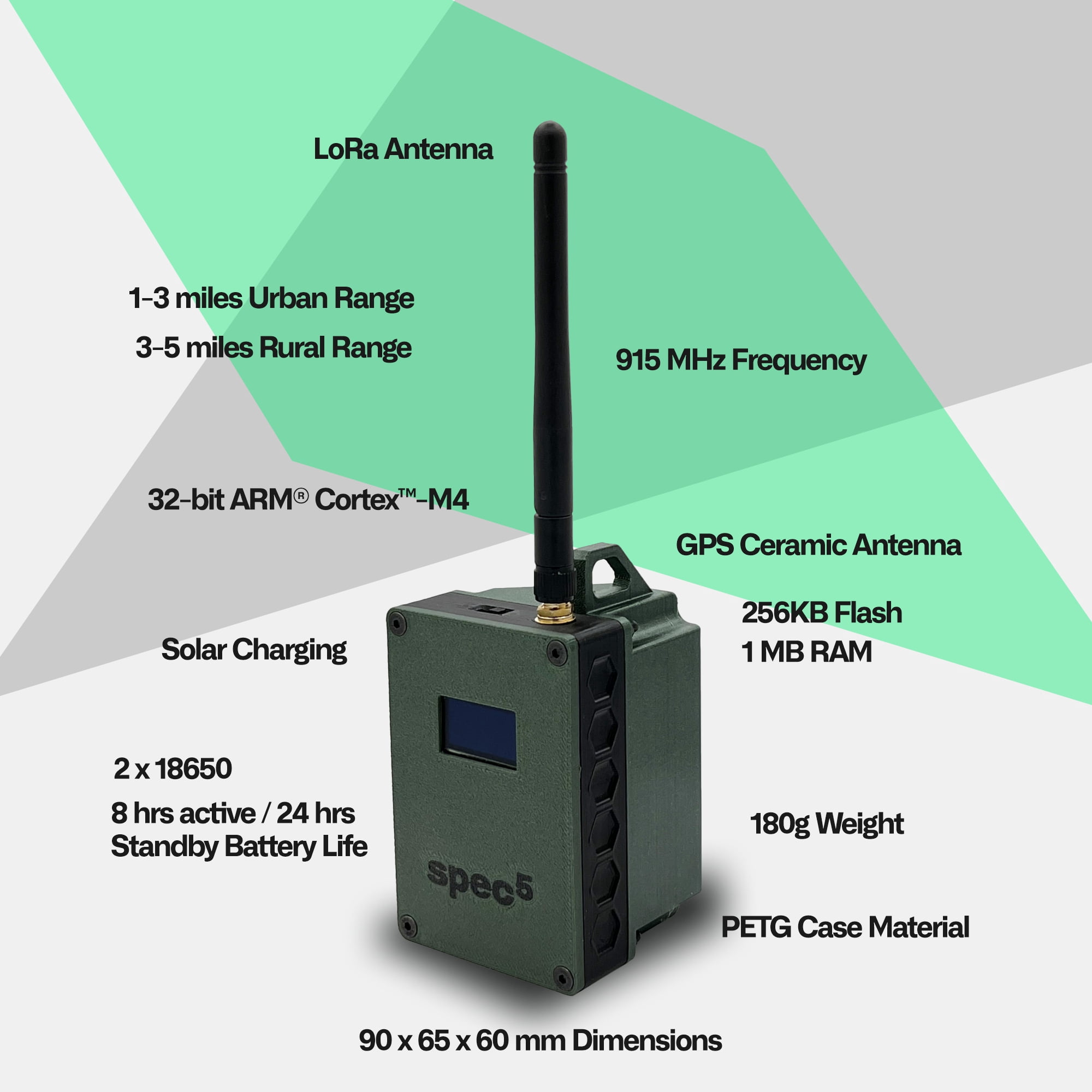 LoRa Antenna

1-3 miles Urban Range

3-5 miles Rural Range

915 MHz Frequency

32-bit ARM® Cortex™-M4

GPS Ceramic Antenna

256KB Flash
1 MB RAM

Solar Charging

2 x 18650

8 hrs active / 24 hrs Standby Battery Life

180g Weight

spec5

PETG Case Material

90 x 65 x 60 mm Dimensions