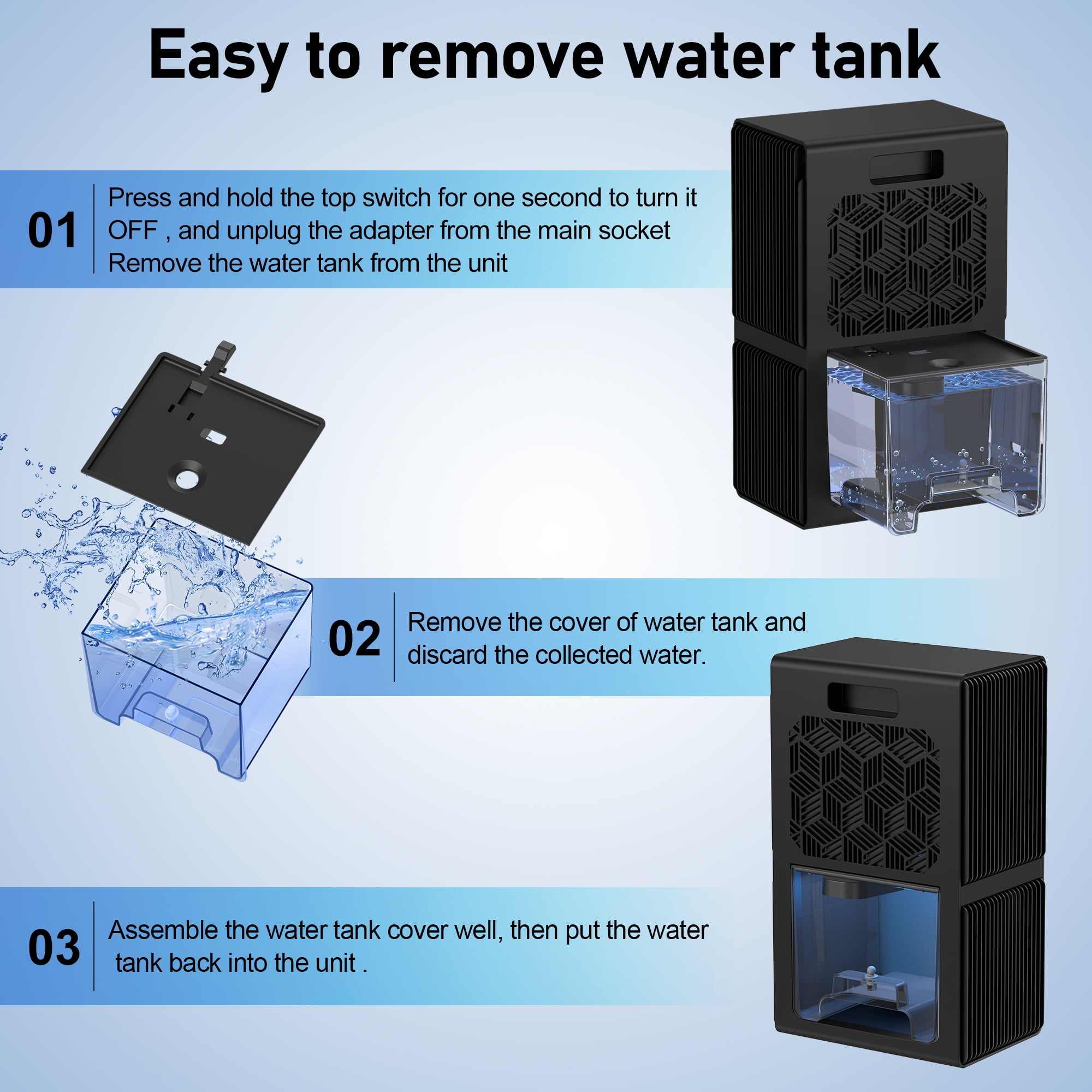 Easy to remove water tank

01

Press and hold the top switch for one second to turn it OFF , and unplug the adapter from the main socket
Remove the water tank from the unit

02

Remove the cover of water tank and discard the collected water.

03

Assemble the water tank cover well, then put the water tank back into the unit .