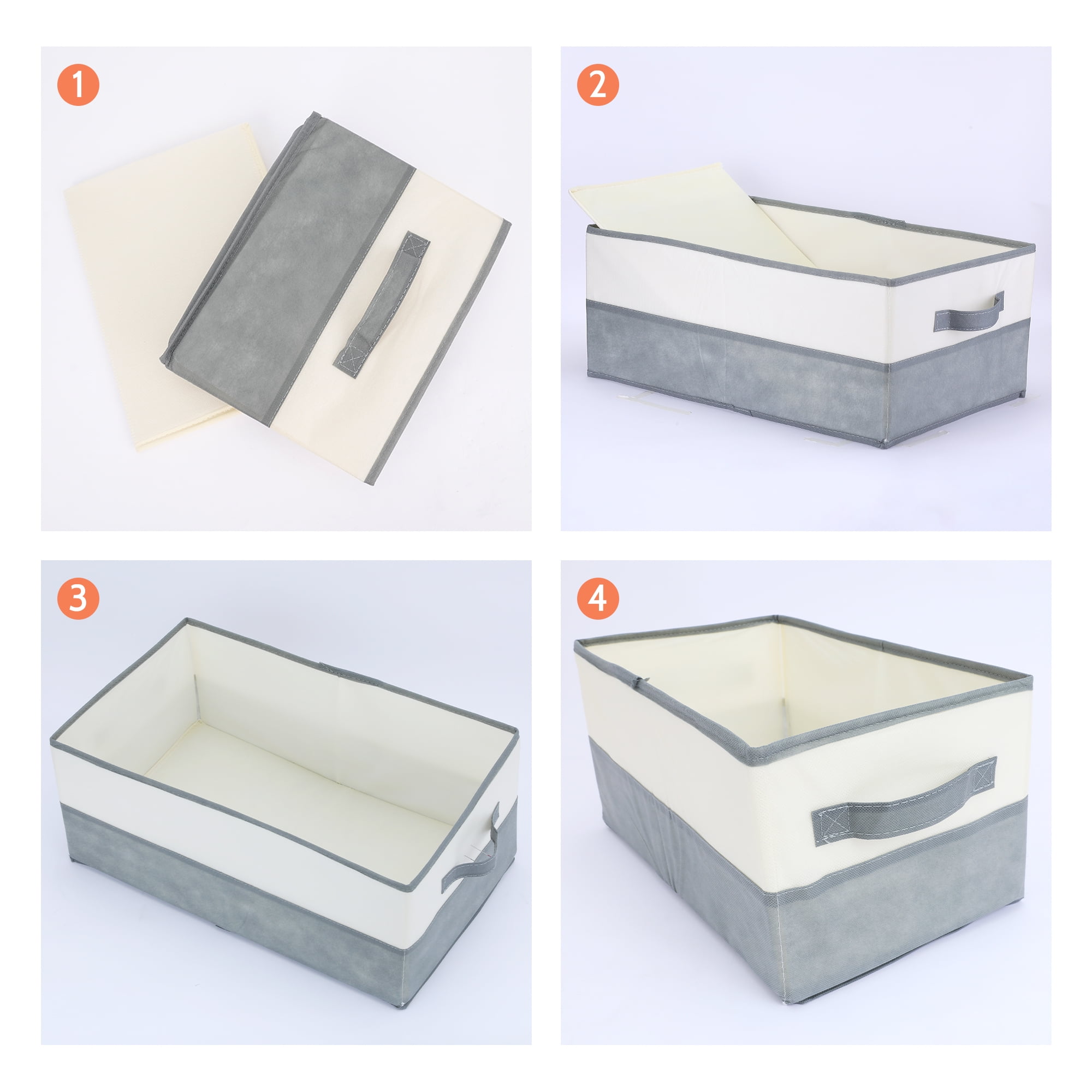 1

2

3

4