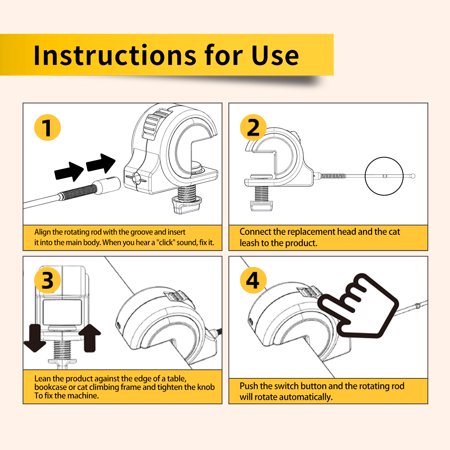 Instructions for Use

1

Align the rotating rod with the groove and insert it into the main body. When you hear a "click" sound, fix it.

2

Connect the replacement head and the cat leash to the product.

3

Lean the product against the edge of a table, bookcase or cat climbing frame and tighten the knob To fix the machine.

4

Push the switch button and the rotating rod will rotate automatically.