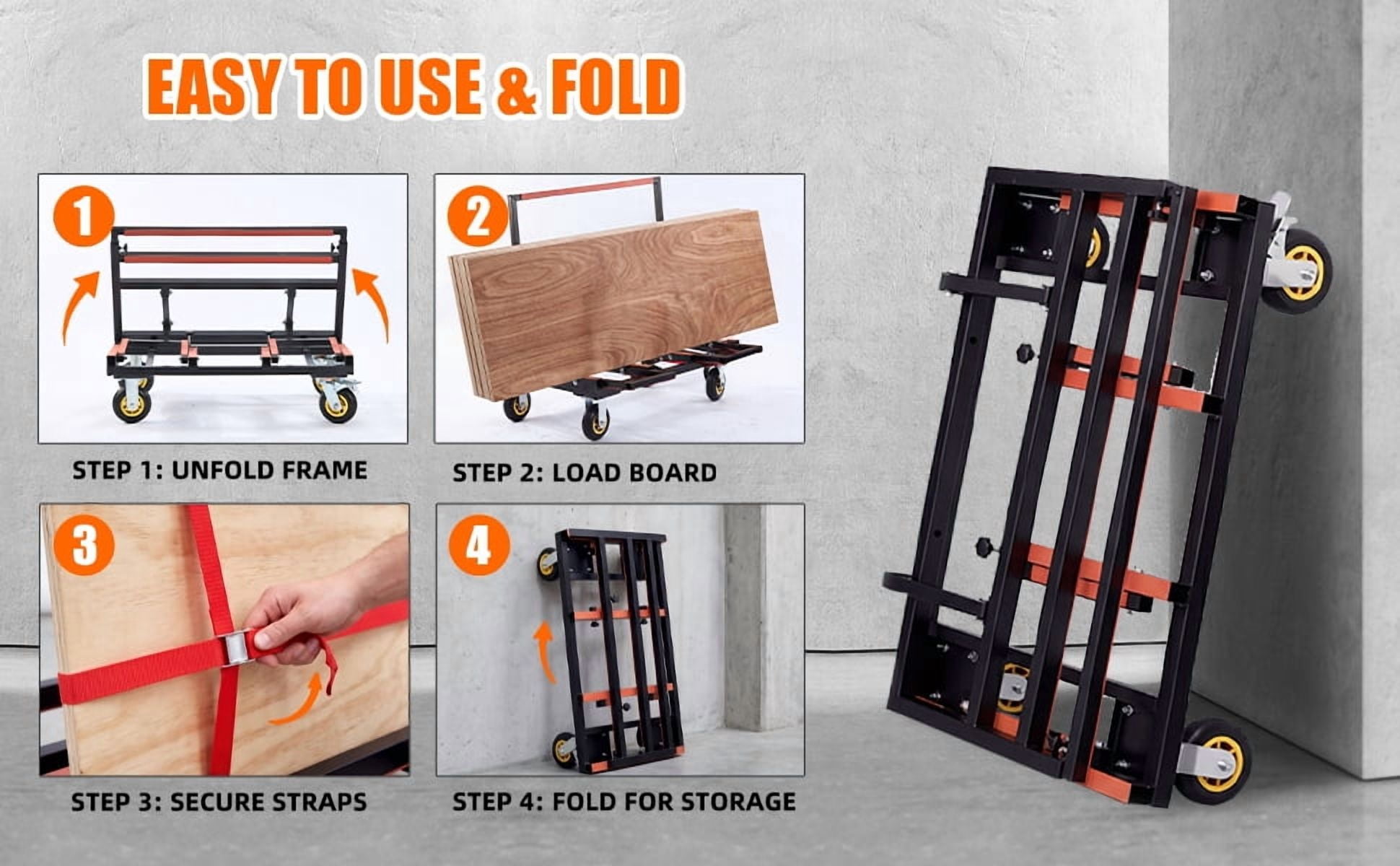 EASY TO USE & FOLD

1

STEP 1: UNFOLD FRAME

2

STEP 2: LOAD BOARD

3

STEP 3: SECURE STRAPS

4

STEP 4: FOLD FOR STORAGE