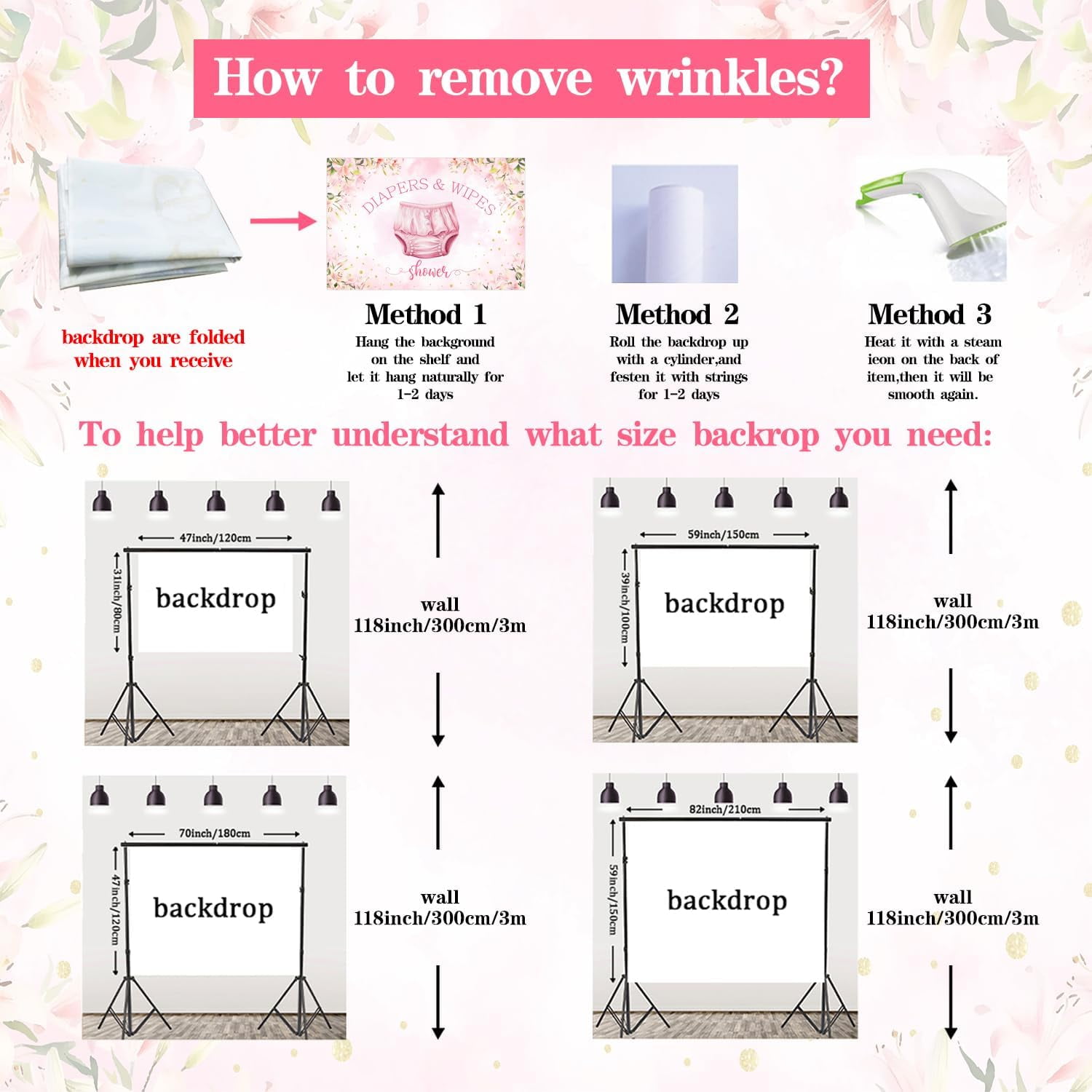 How to remove wrinkles?

backdrop are folded when you receive

DIAPERS & WIPES
shower

Method 1
Hang the background on the shelf and let it hang naturally for 1-2 days

Method 2
Roll the backdrop up with a cylinder,and festen it with strings for 1-2 days

Method 3
Heat it with a steam icon on the back of item,then it will be smooth again.

To help better understand what size backrop you need:

47inch/120cm
31inch/80cm
backdrop
wall
118inch/300cm/3m

59inch/150cm
39inch/100cm
backdrop
wall
118inch/300cm/3m

70inch/180cm
47inch/120cm
backdrop
wall
118inch/300cm/3m

82inch/210cm
59inch/150cm
backdrop
wall
118inch/300cm/3m