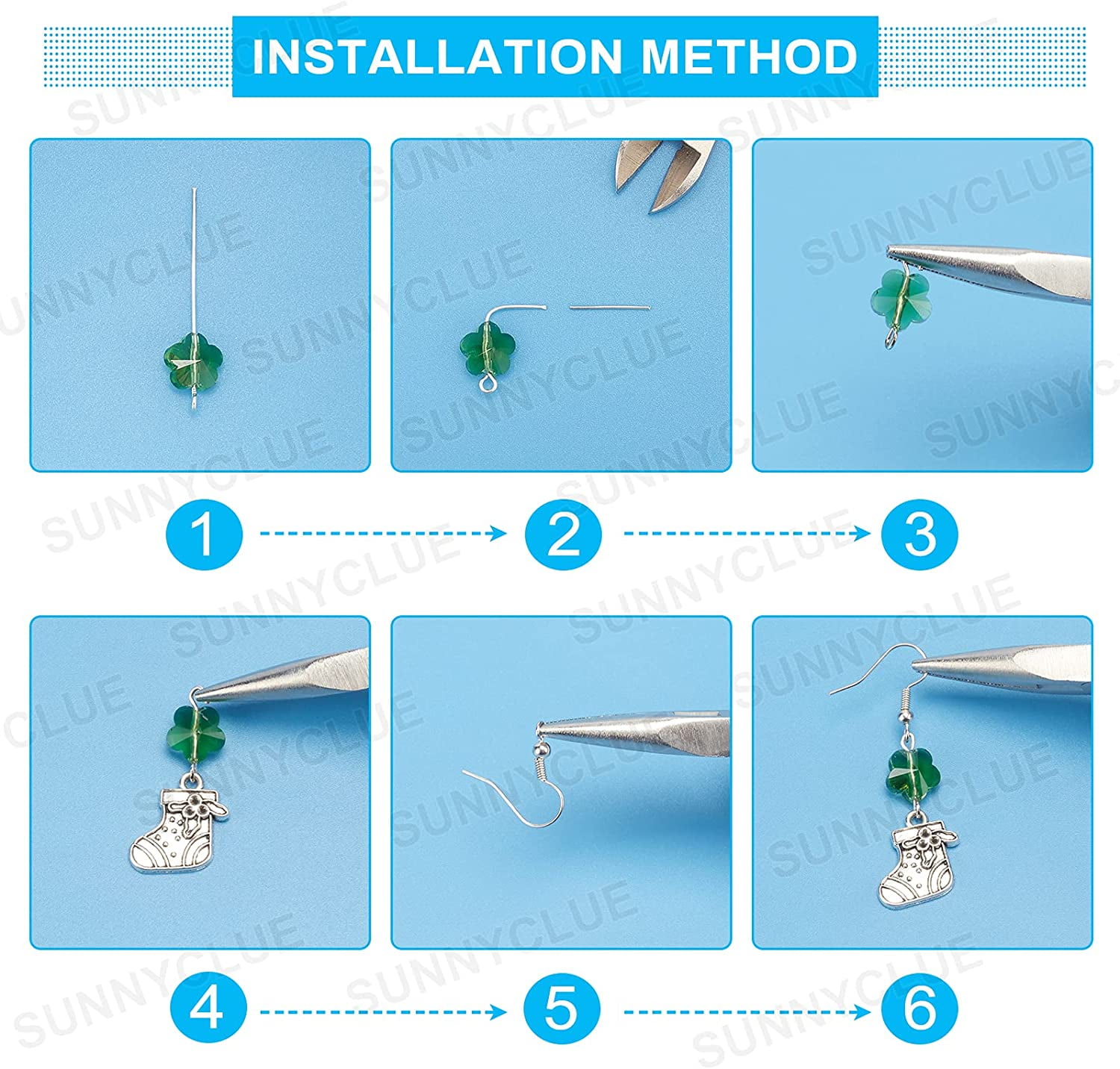 INSTALLATION METHOD

SUNNYCLUE

1

2

3

4

5

6