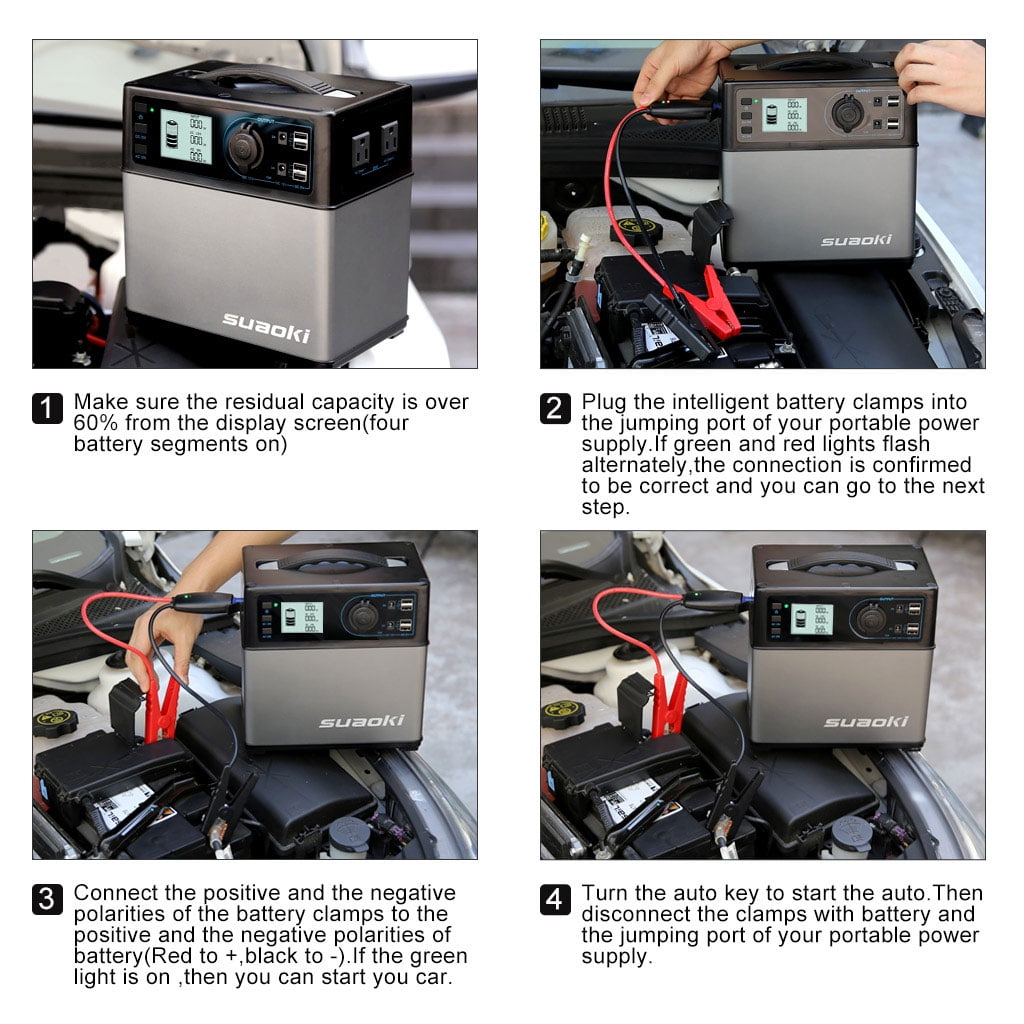 suaoki

1 Make sure the residual capacity is over 60% from the display screen(four battery segments on)

suaoki

2 Plug the intelligent battery clamps into the jumping port of your portable power supply.If green and red lights flash alternately,the connection is confirmed to be correct and you can go to the next step.

suaoki

3 Connect the positive and the negative polarities of the battery clamps to the positive and the negative polarities of battery(Red to +,black to -).If the green light is on ,then you can start you car.

suaoki

4 Turn the auto key to start the auto.Then disconnect the clamps with battery and the jumping port of your portable power supply.