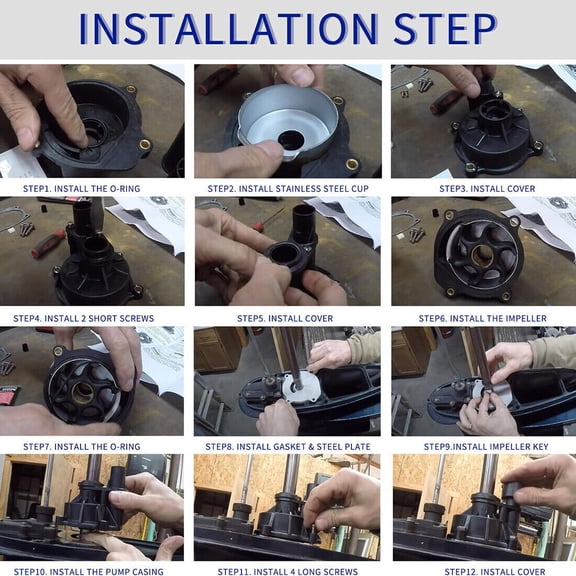 INSTALLATION STEP

STEP1. INSTALL THE O-RING

STEP2. INSTALL STAINLESS STEEL CUP

STEP3. INSTALL COVER

STEP4. INSTALL 2 SHORT SCREWS

STEP5. INSTALL COVER

STEP6. INSTALL THE IMPELLER

STEP7. INSTALL THE O-RING

STEP8. INSTALL GASKET & STEEL PLATE

STEP9.INSTALL IMPELLER KEY

STEP10. INSTALL THE PUMP CASING

STEP11. INSTALL 4 LONG SCREWS

STEP12. INSTALL COVER