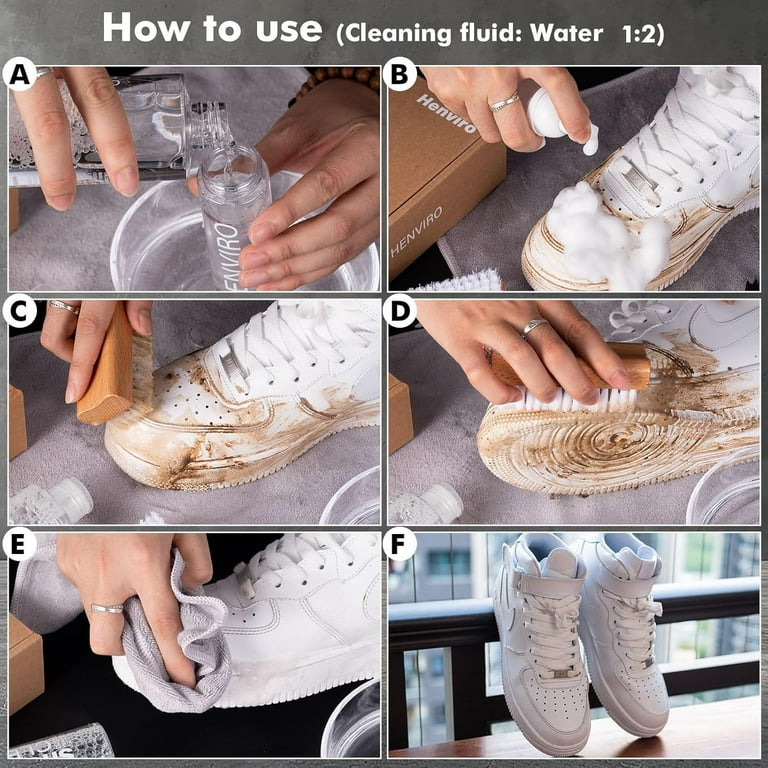 How to use (Cleaning fluid: Water 1:2)

A

HENVIRO

B

Henviro

HENVIRO

C

D

E

F