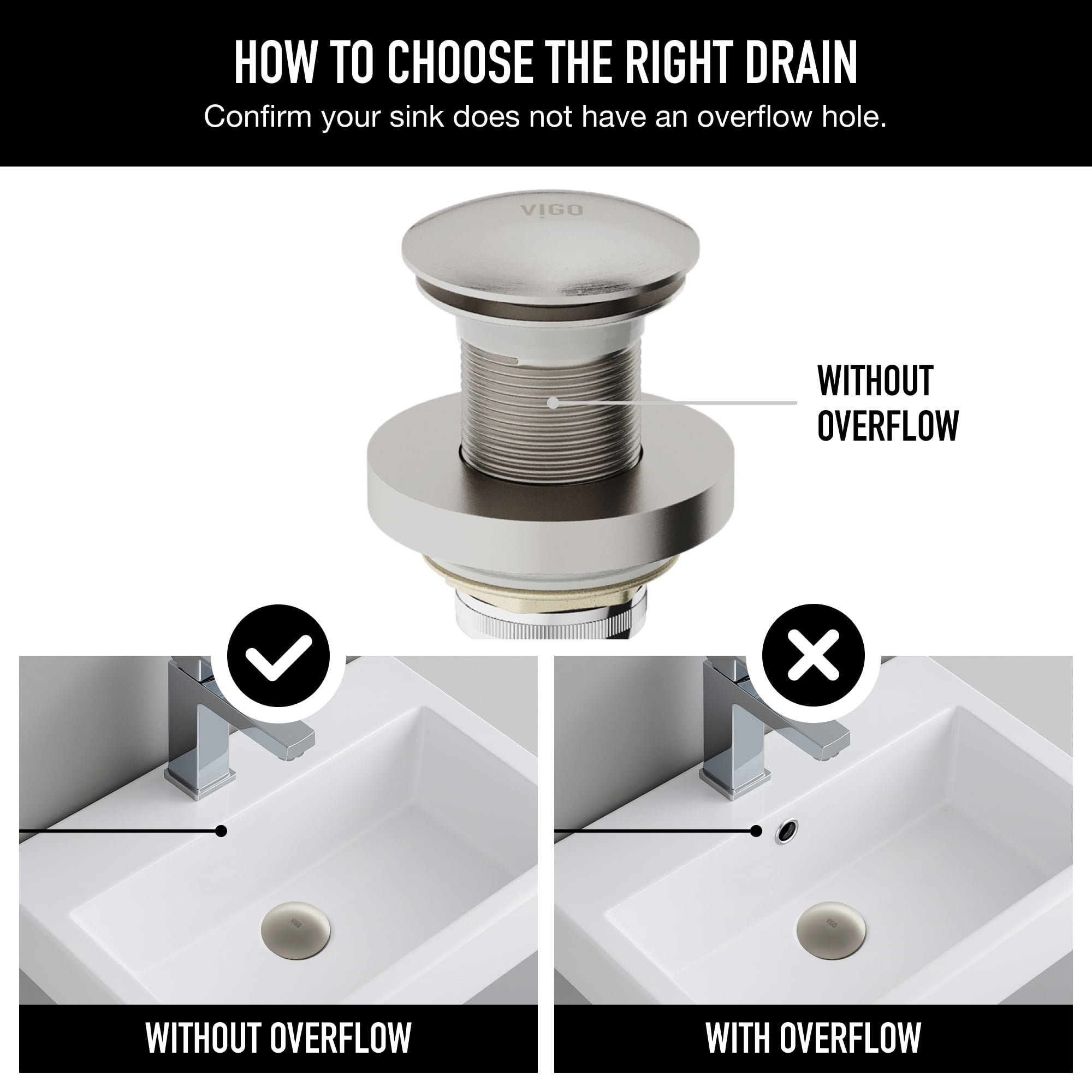 HOW TO CHOOSE THE RIGHT DRAIN
Confirm your sink does not have an overflow hole.

VIGO

WITHOUT OVERFLOW

VIGO

VIGO

WITHOUT OVERFLOW

WITH OVERFLOW