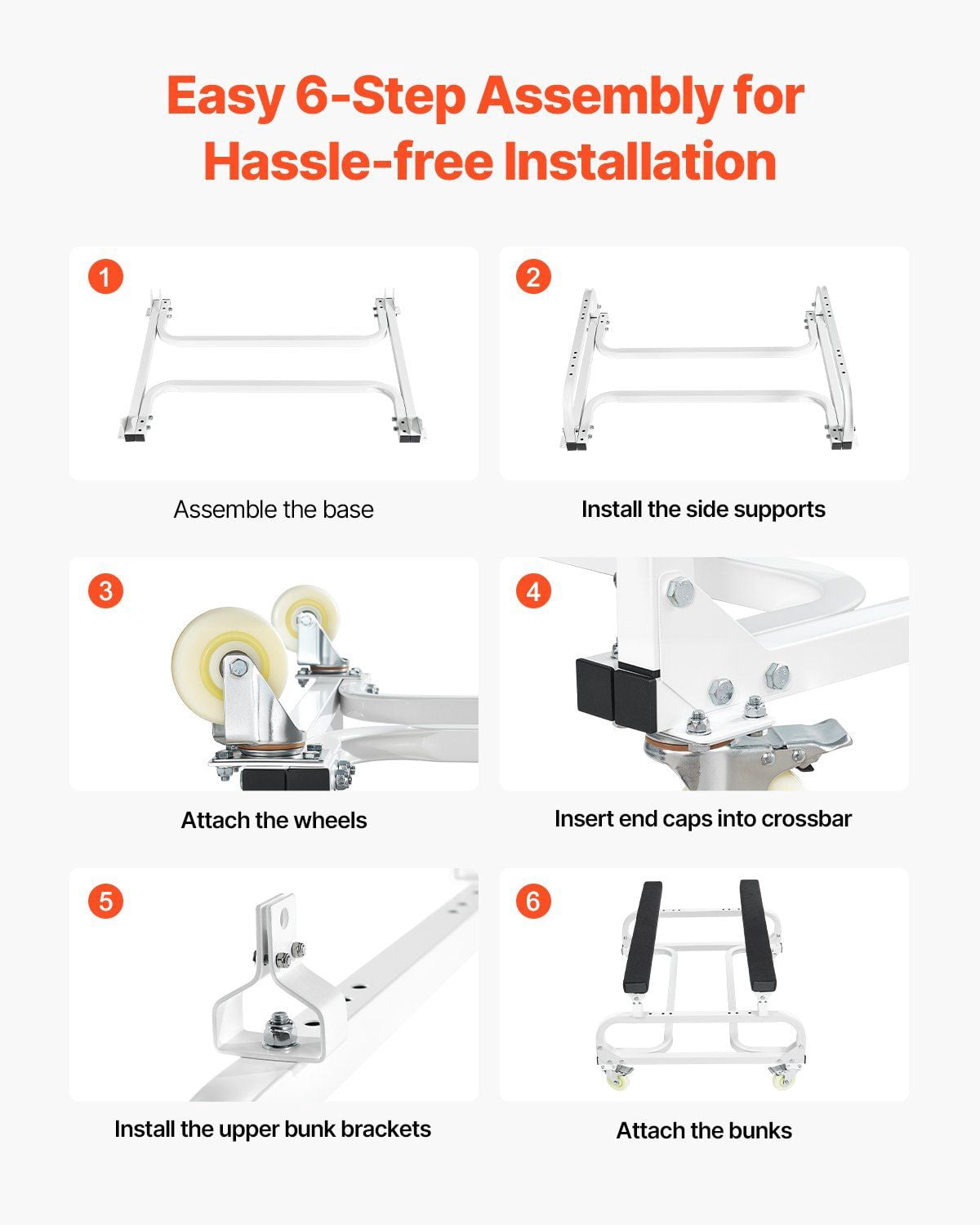 Easy 6-Step Assembly for Hassle-free Installation

1

Assemble the base

2

Install the side supports

3

Attach the wheels

4

Insert end caps into crossbar

5

Install the upper bunk brackets

6

Attach the bunks