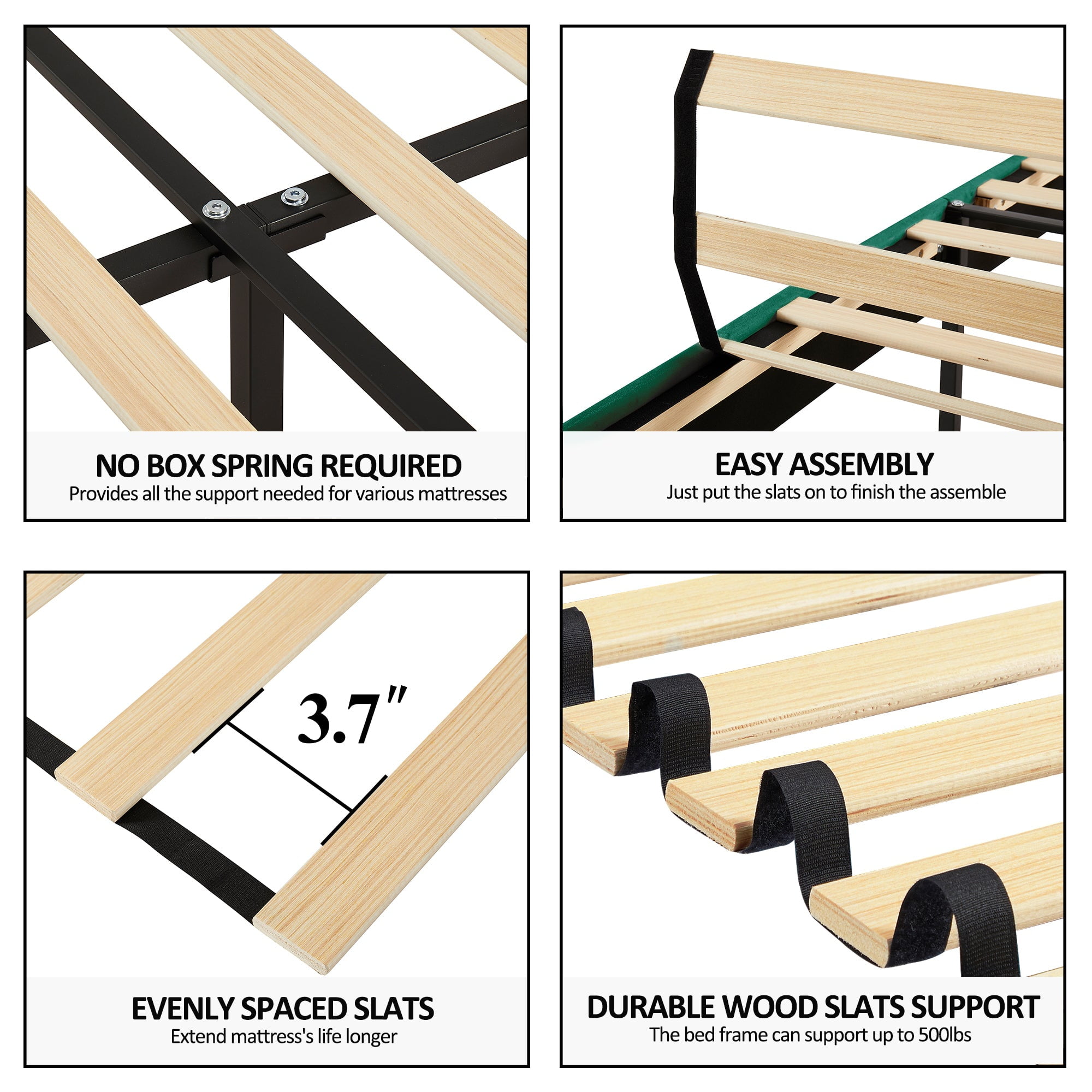 NO BOX SPRING REQUIRED
Provides all the support needed for various mattresses

EASY ASSEMBLY
Just put the slats on to finish the assemble

3.7"

EVENLY SPACED SLATS
Extend mattress's life longer

DURABLE WOOD SLATS SUPPORT
The bed frame can support up to 500lbs