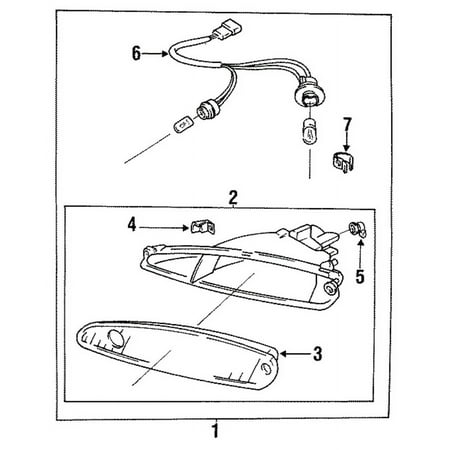 6
7
2
4
5
3
1