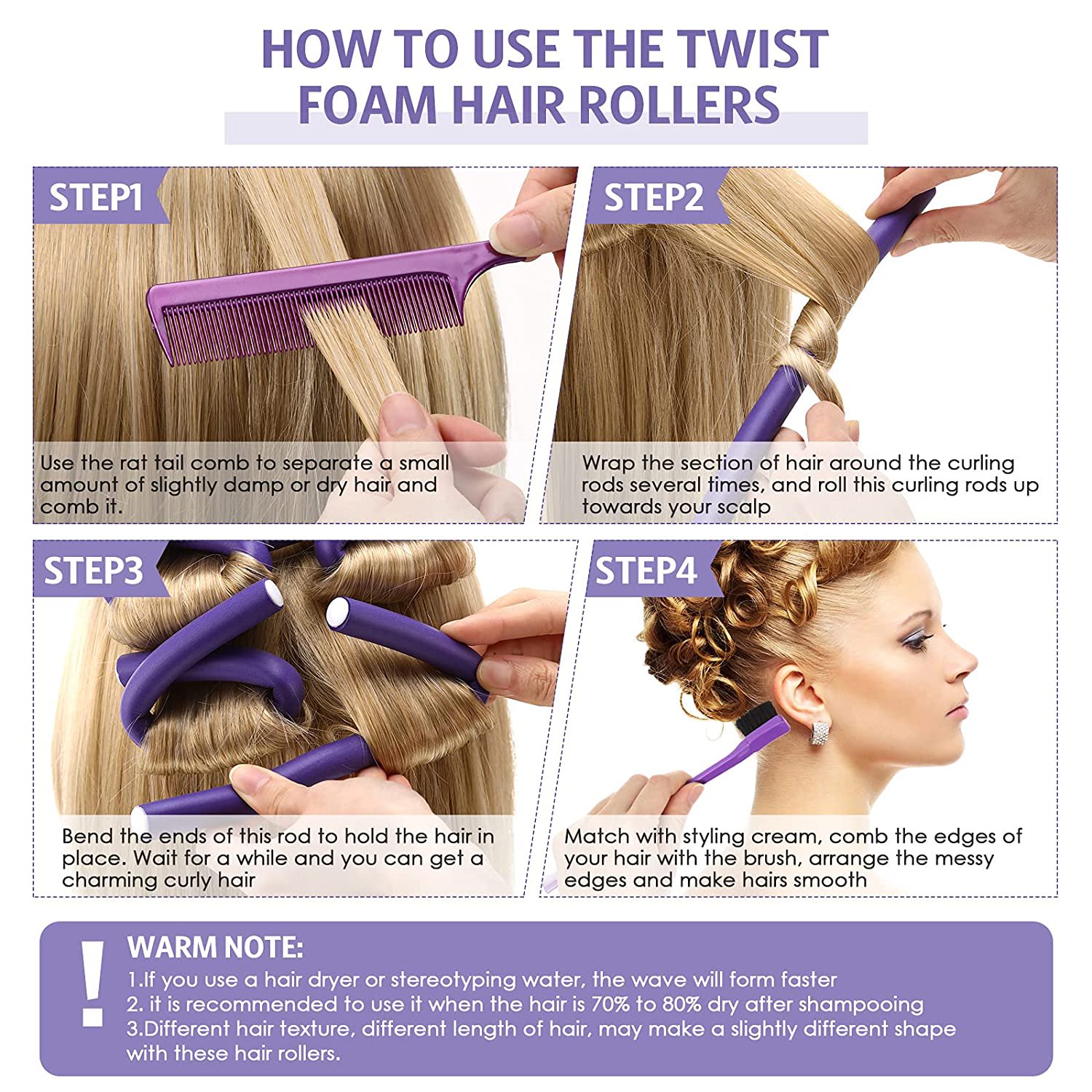 HOW TO USE THE TWIST FOAM HAIR ROLLERS

STEP1

Use the rat tail comb to separate a small amount of slightly damp or dry hair and comb it.

STEP2

Wrap the section of hair around the curling rods several times, and roll this curling rods up towards your scalp

STEP3

Bend the ends of this rod to hold the hair in place. Wait for a while and you can get a charming curly hair

STEP4

Match with styling cream, comb the edges of your hair with the brush, arrange the messy edges and make hairs smooth

!

WARM NOTE:

1.If you use a hair dryer or stereotyping water, the wave will form faster
2. it is recommended to use it when the hair is 70% to 80% dry after shampooing
3.Different hair texture, different length of hair, may make a slightly different shape with these hair rollers.