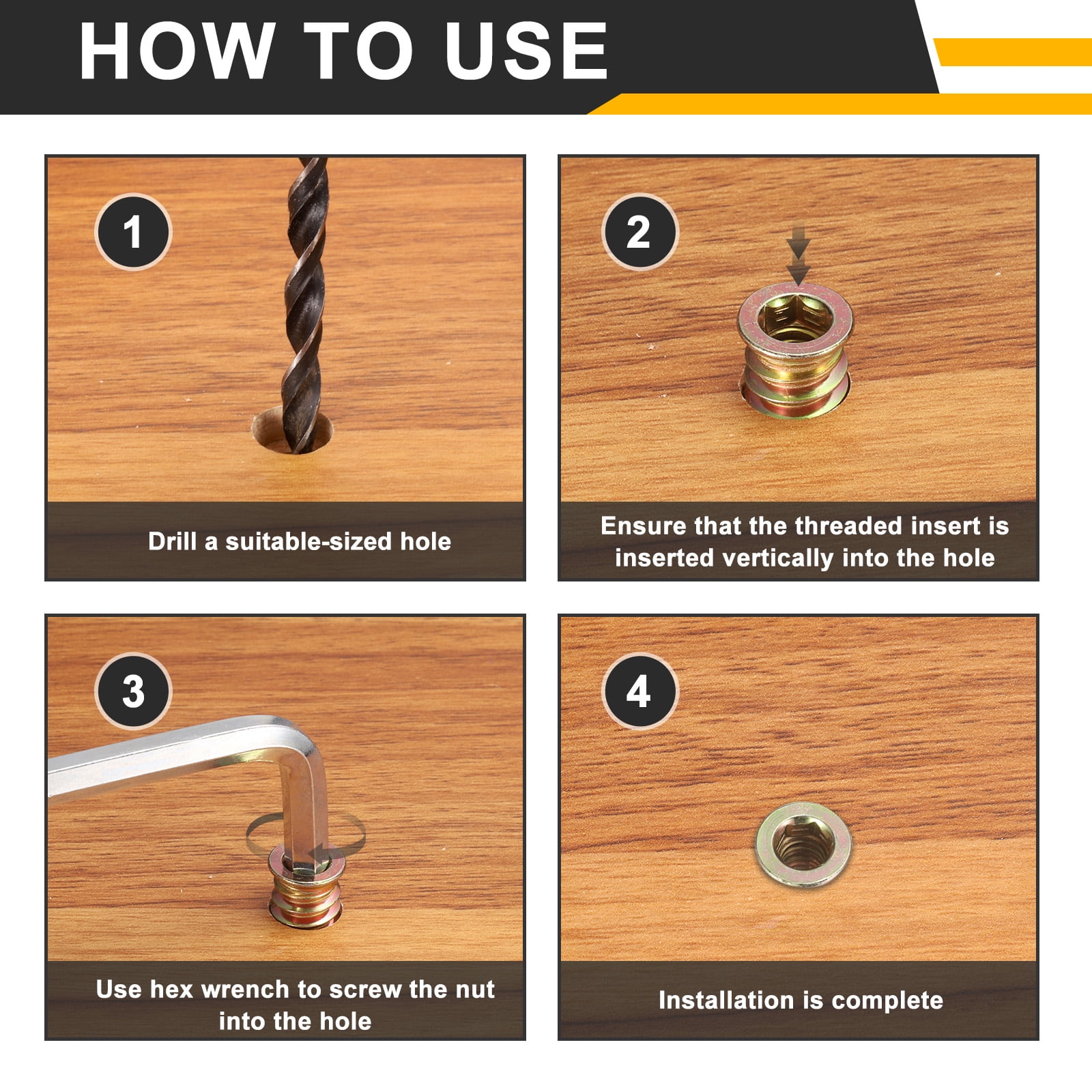 HOW TO USE

1

Drill a suitable-sized hole

2

Ensure that the threaded insert is inserted vertically into the hole

3

Use hex wrench to screw the nut into the hole

4

Installation is complete