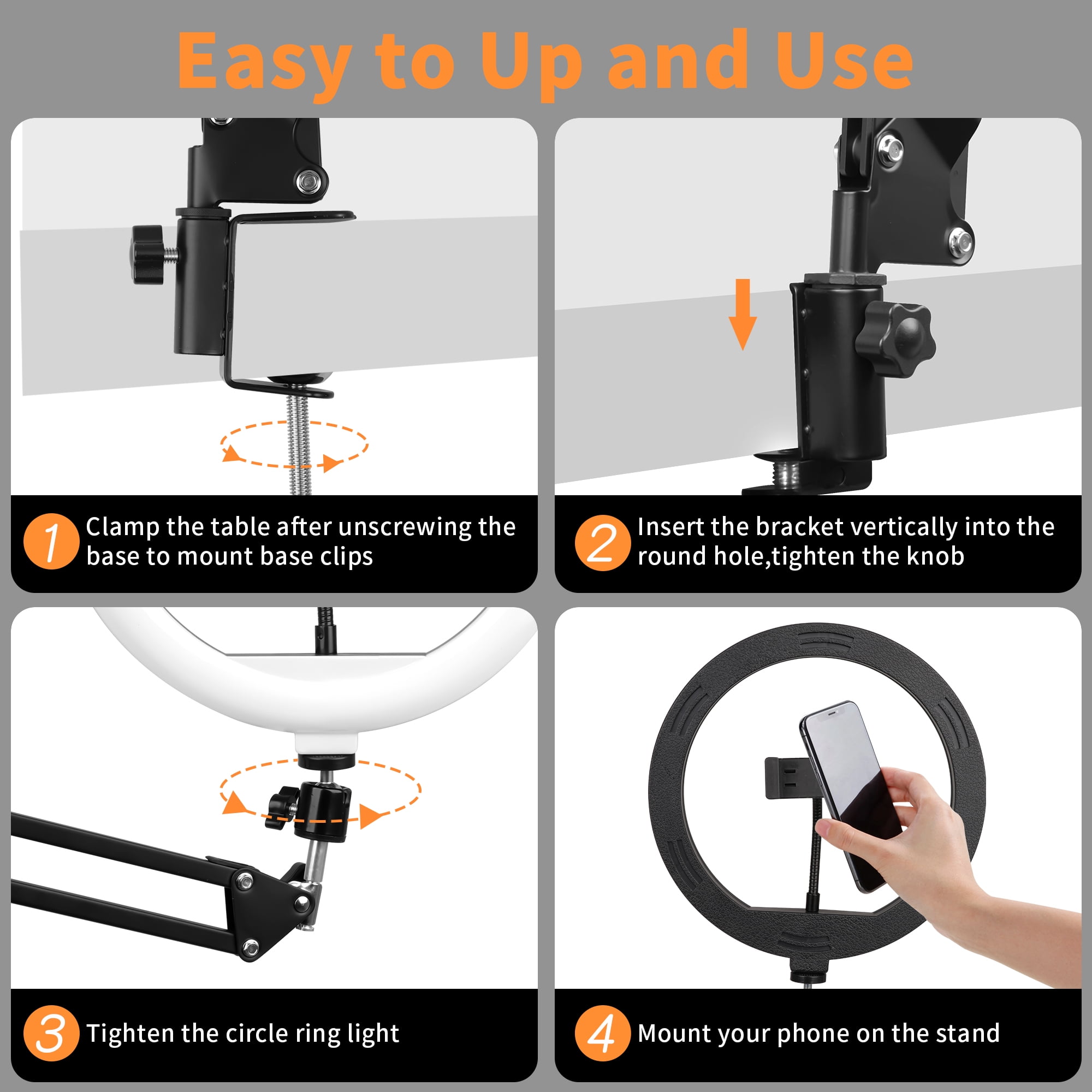 Easy to Up and Use

1 Clamp the table after unscrewing the base to mount base clips

2 Insert the bracket vertically into the round hole,tighten the knob

3 Tighten the circle ring light

4 Mount your phone on the stand